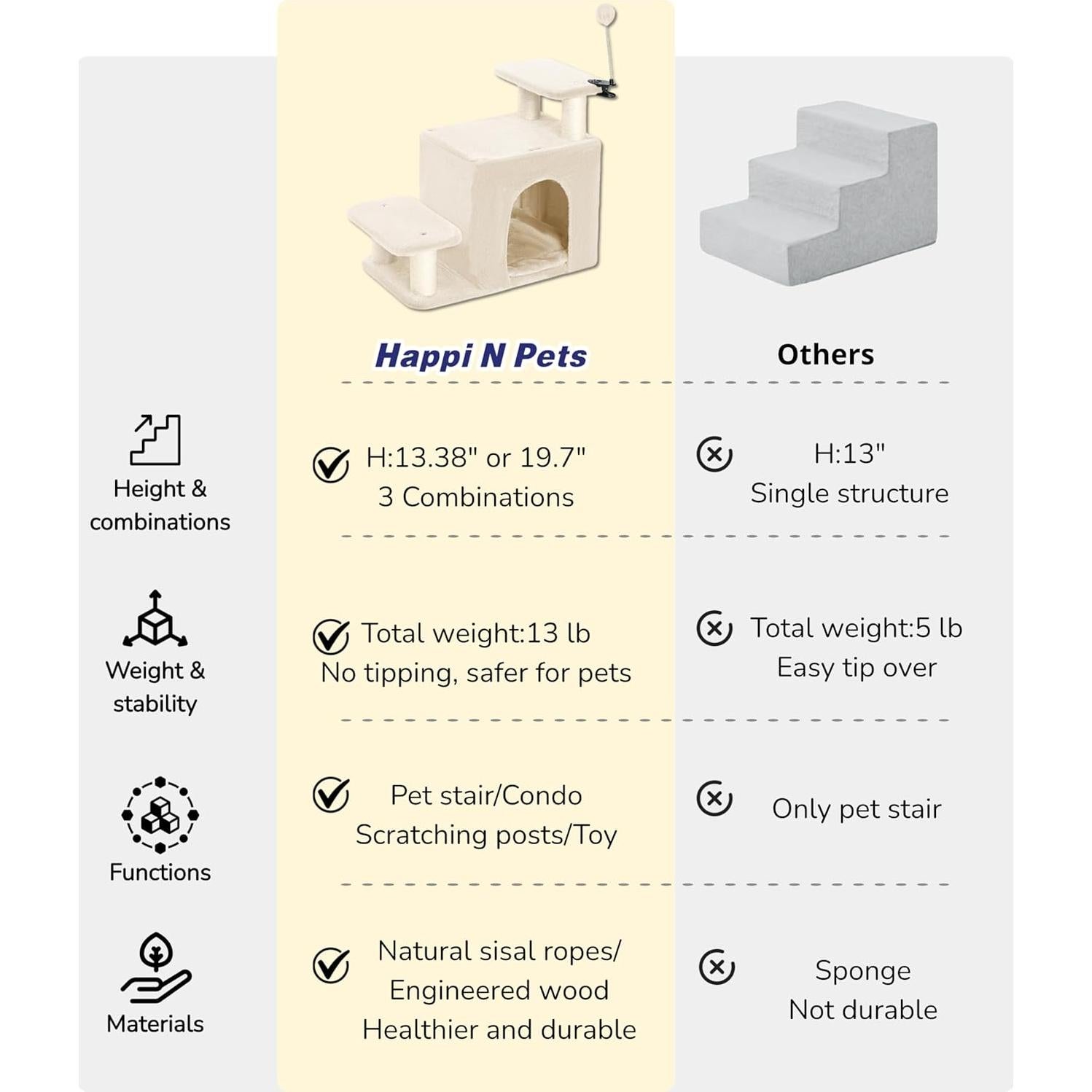 |  | Happi N Pets | Others |
|---|---|---|
| Height & combinations | H:13.38" or 19.7" 3 Combinations | H:13" Single structure |
| Weight & stability | Total weight:13 lb No tipping, safer for pets | Total weight:5 lb Easy tip over |
| Functions | Pet stair/Condo Scratching posts/Toy | Only pet stair |
| Materials | Natural sisal ropes/ Engineered wood Healthier and durable | Sponge Not durable |