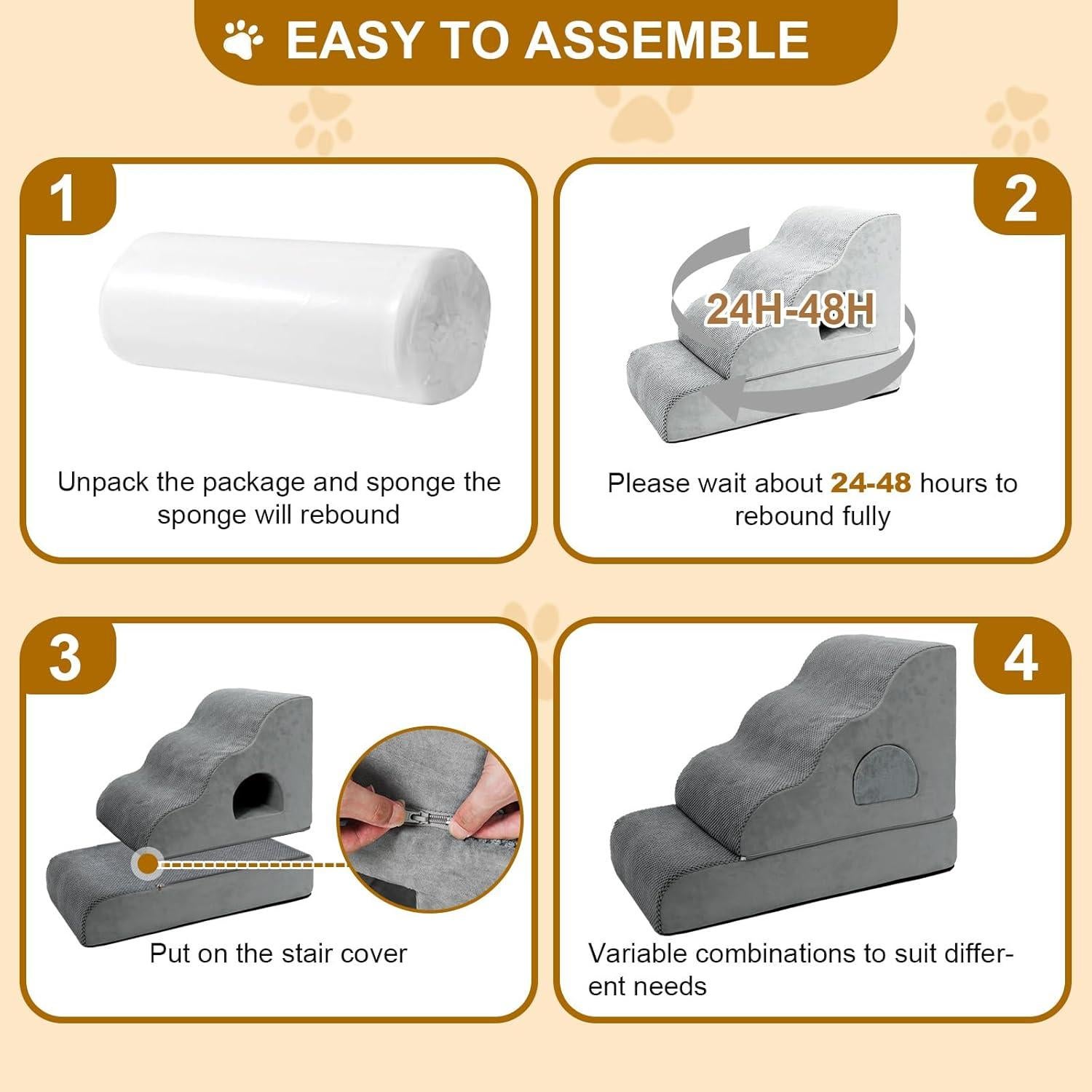 EASY TO ASSEMBLE

1

Unpack the package and sponge the sponge will rebound

2

24H-48H

Please wait about 24-48 hours to rebound fully

3

Put on the stair cover

4

Variable combinations to suit different needs