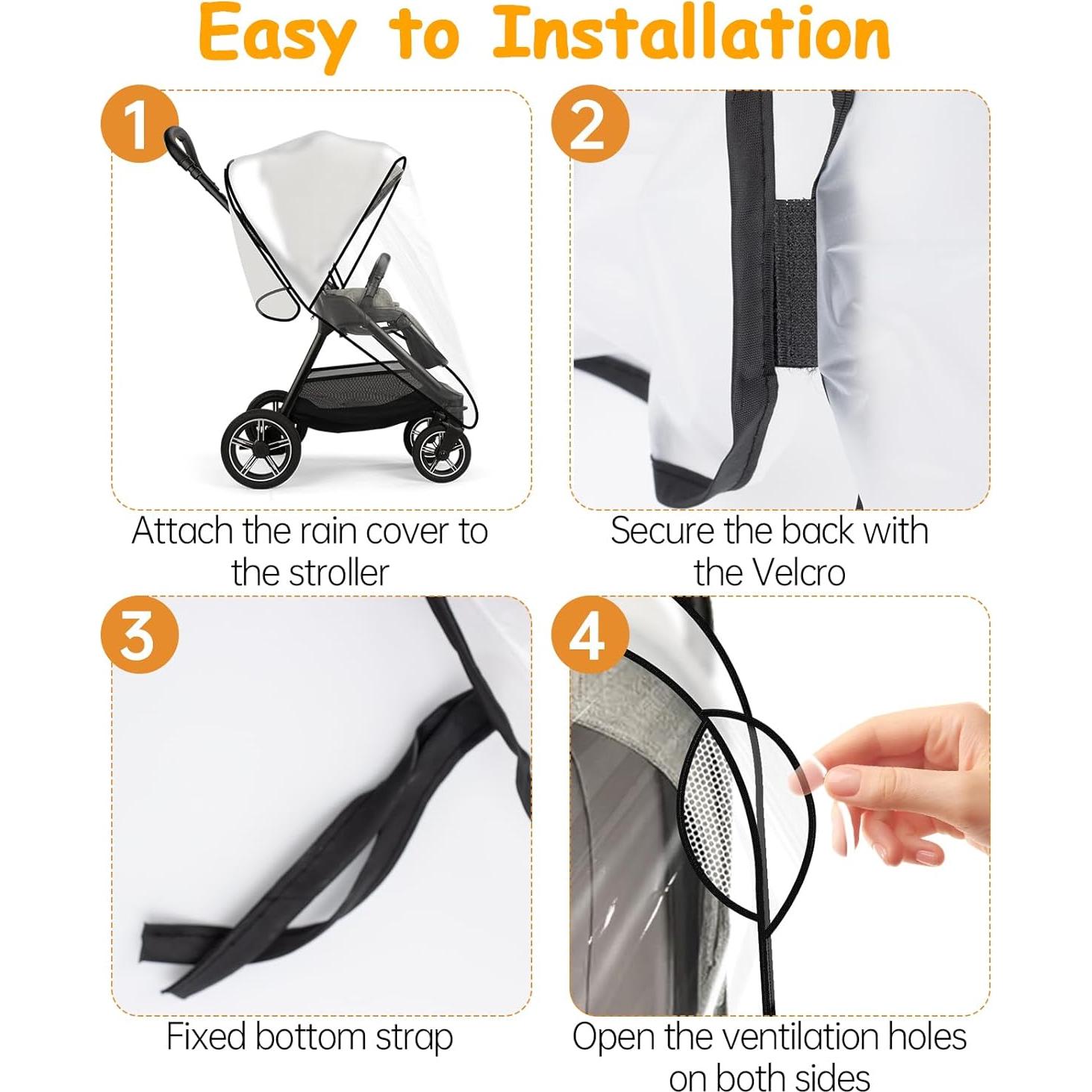 Easy to Installation

1

Attach the rain cover to the stroller

2

Secure the back with the Velcro

3

Fixed bottom strap

4

Open the ventilation holes on both sides