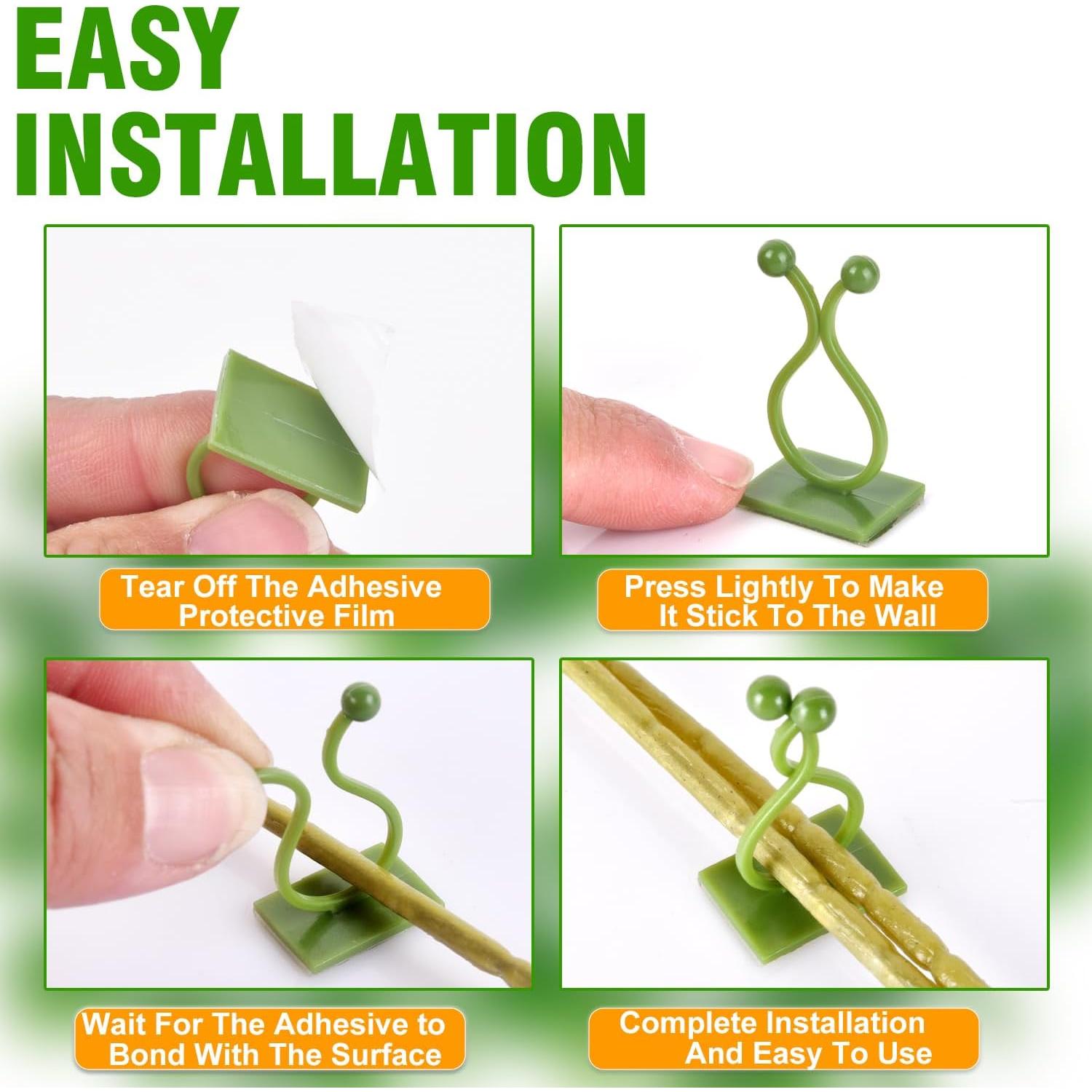 EASY INSTALLATION

Tear Off The Adhesive Protective Film

Press Lightly To Make It Stick To The Wall

Wait For The Adhesive to Bond With The Surface

Complete Installation And Easy To Use