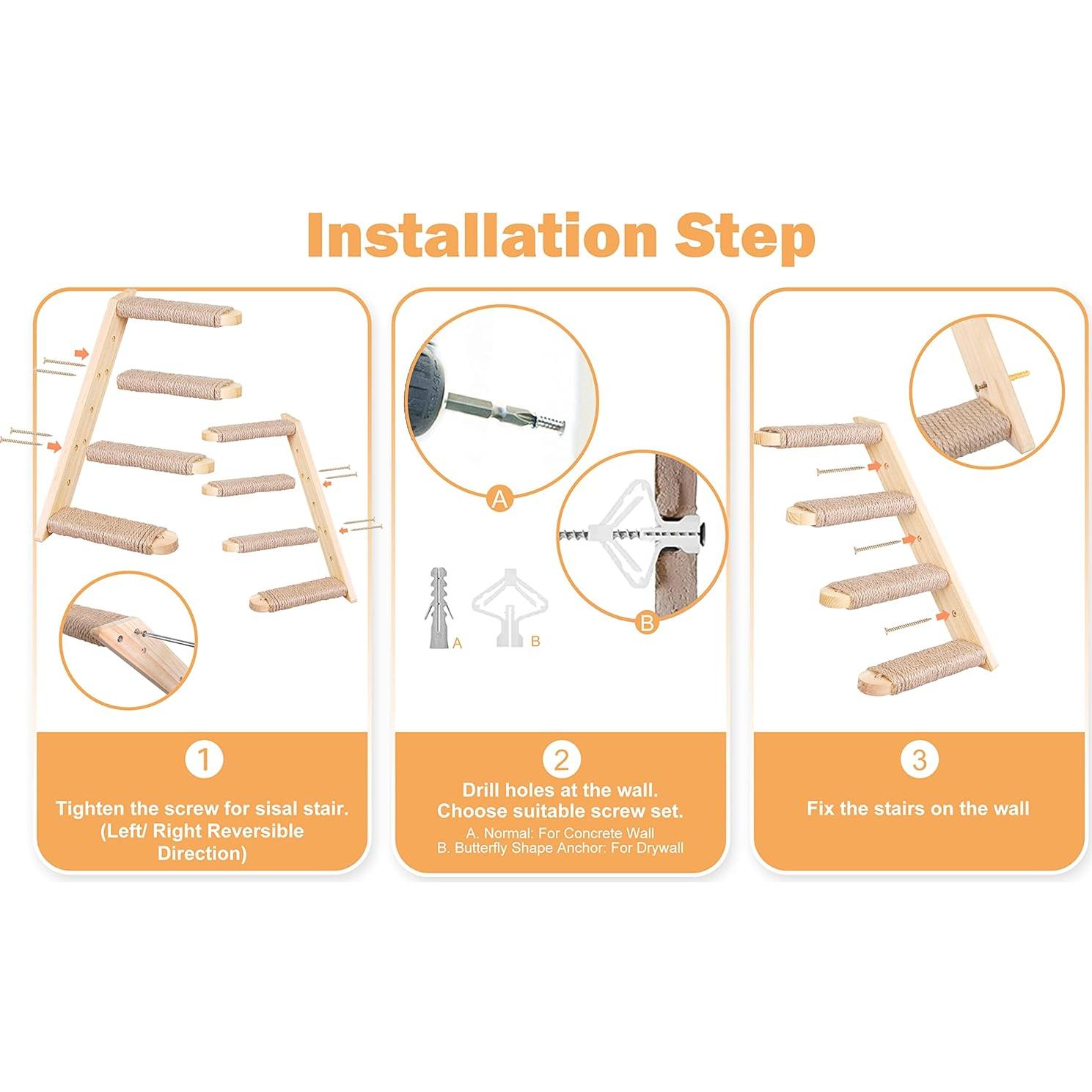 Installation Step

1

Tighten the screw for sisal stair. (Left/ Right Reversible Direction)

A

B

A

B

2

Drill holes at the wall. Choose suitable screw set.

A. Normal: For Concrete Wall
B. Butterfly Shape Anchor: For Drywall

3

Fix the stairs on the wall