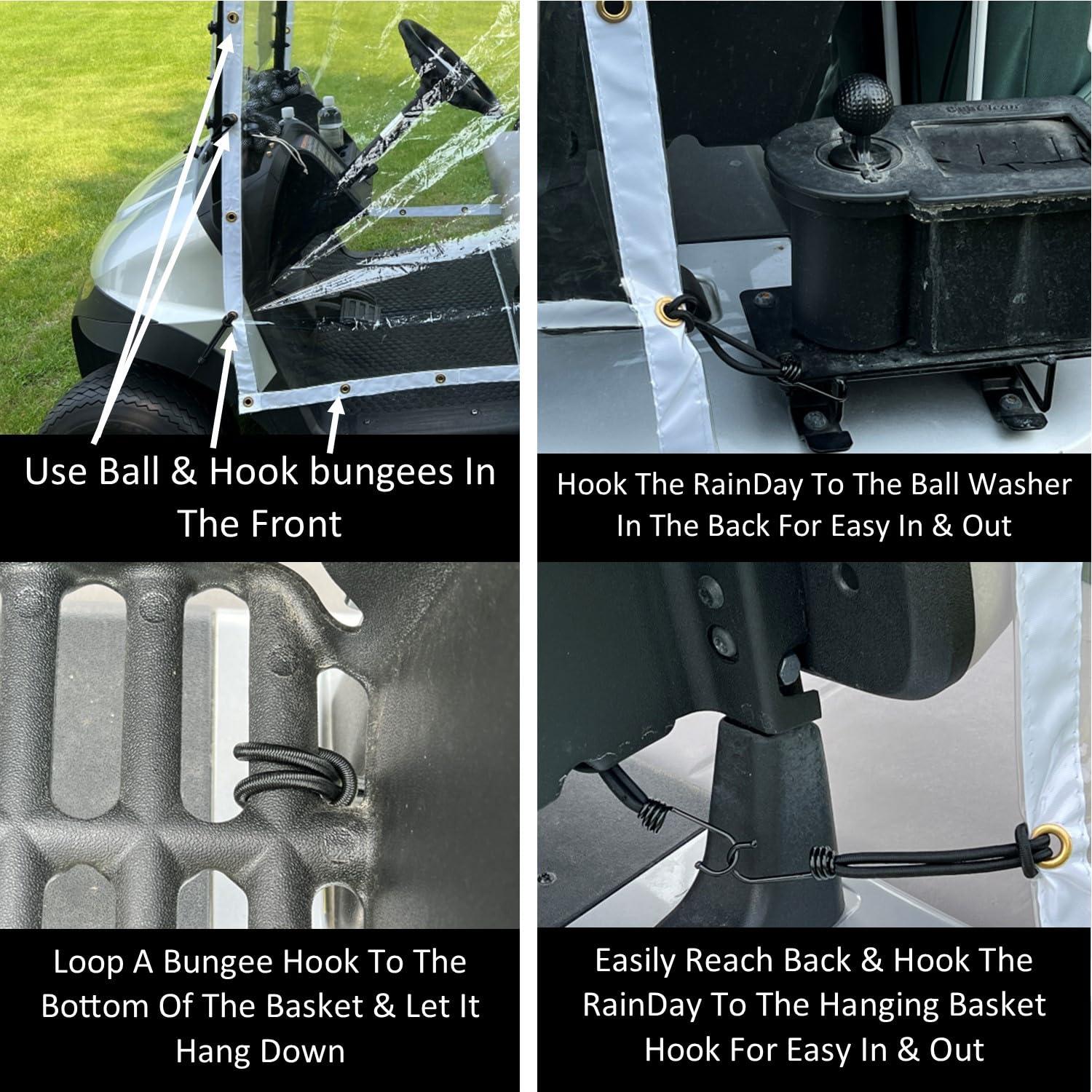 Use Ball & Hook bungees In The Front

Hook The RainDay To The Ball Washer In The Back For Easy In & Out

Loop A Bungee Hook To The Bottom Of The Basket & Let It Hang Down

Easily Reach Back & Hook The RainDay To The Hanging Basket Hook For Easy In & Out