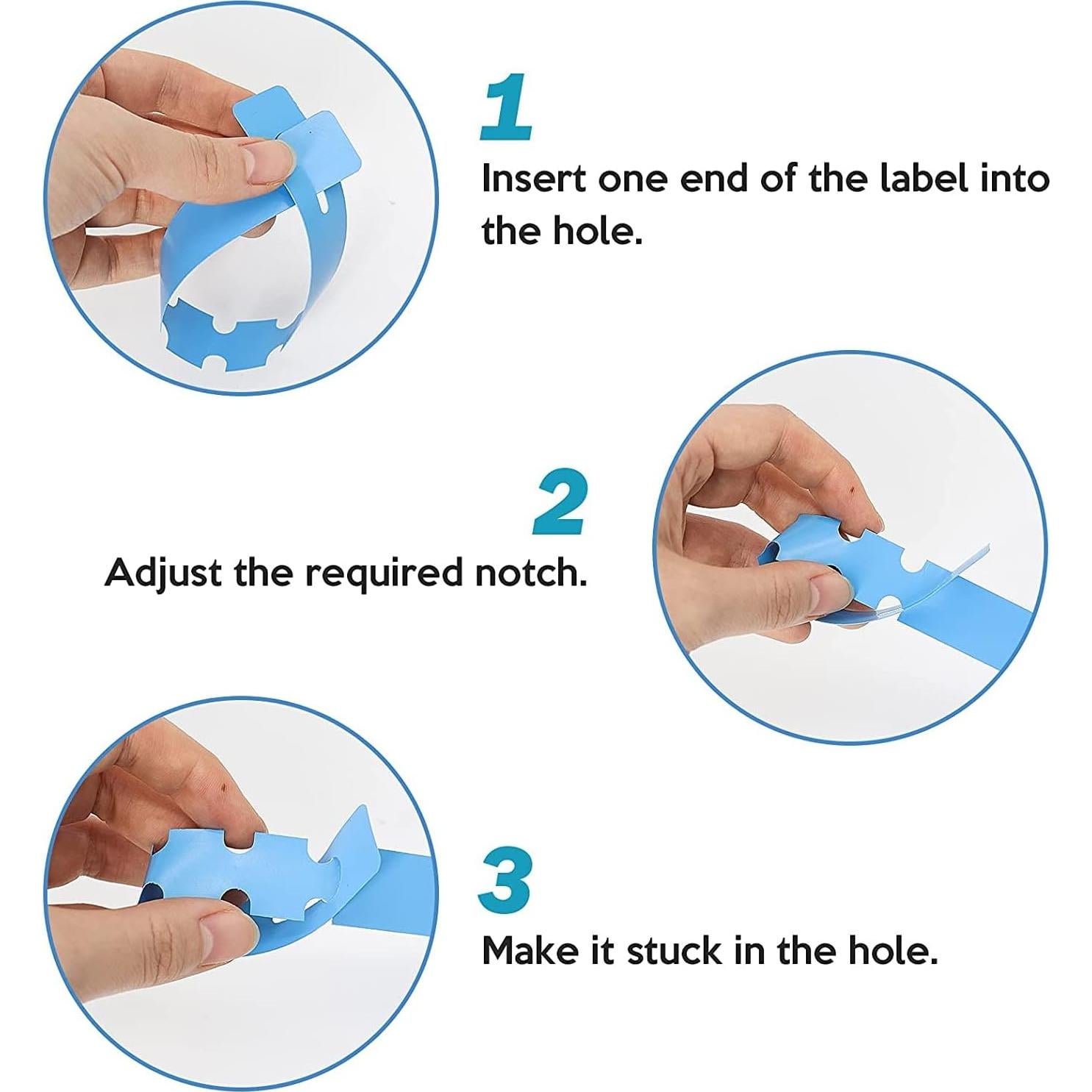 1

Insert one end of the label into the hole.

2

Adjust the required notch.

3

Make it stuck in the hole.