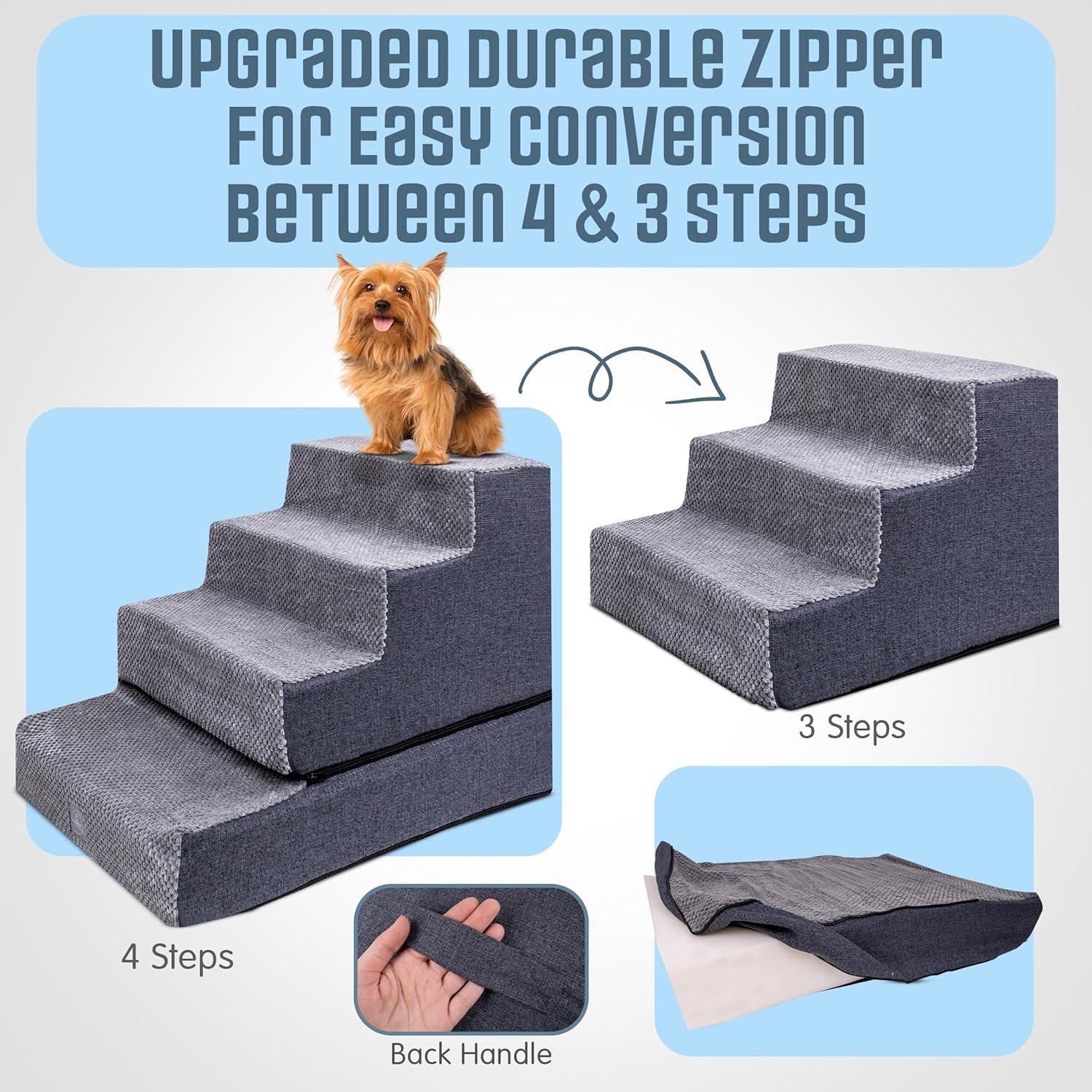 UPGRADED DURABLE ZIPPER FOR EASY CONVERSION BETWEEN 4 & 3 STEPS

3 Steps

4 Steps

Back Handle