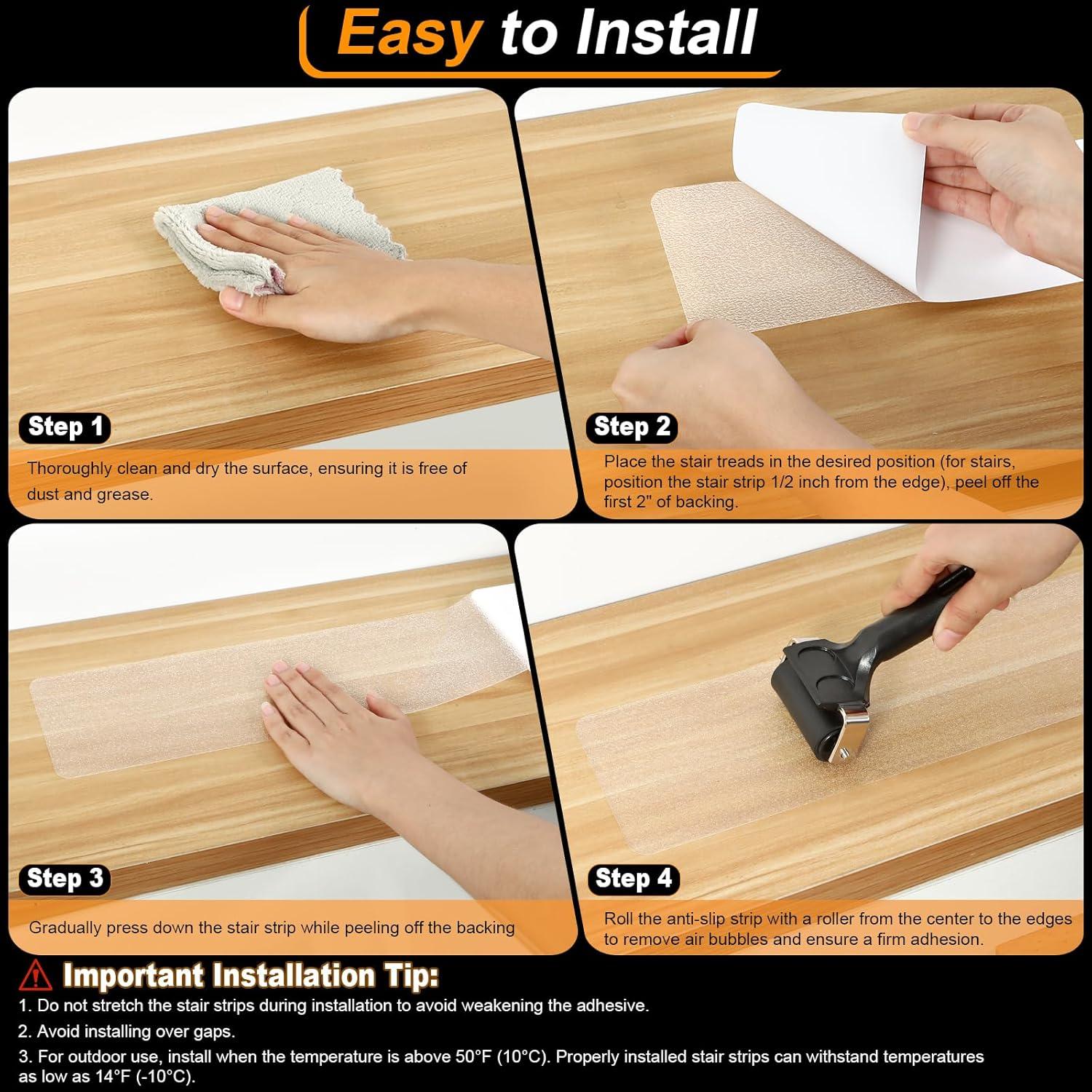 Easy to Install

Step 1

Thoroughly clean and dry the surface, ensuring it is free of dust and grease.

Step 2

Place the stair treads in the desired position (for stairs, position the stair strip 1/2 inch from the edge), peel off the first 2" of backing.

Step 3

Gradually press down the stair strip while peeling off the backing

Step 4

Roll the anti-slip strip with a roller from the center to the edges to remove air bubbles and ensure a firm adhesion.

Important Installation Tip:

1. Do not stretch the stair strips during installation to avoid weakening the adhesive.

2. Avoid installing over gaps.

3. For outdoor use, install when the temperature is above 50°F (10°C). Properly installed stair strips can withstand temperatures as low as 14°F (-10°C).