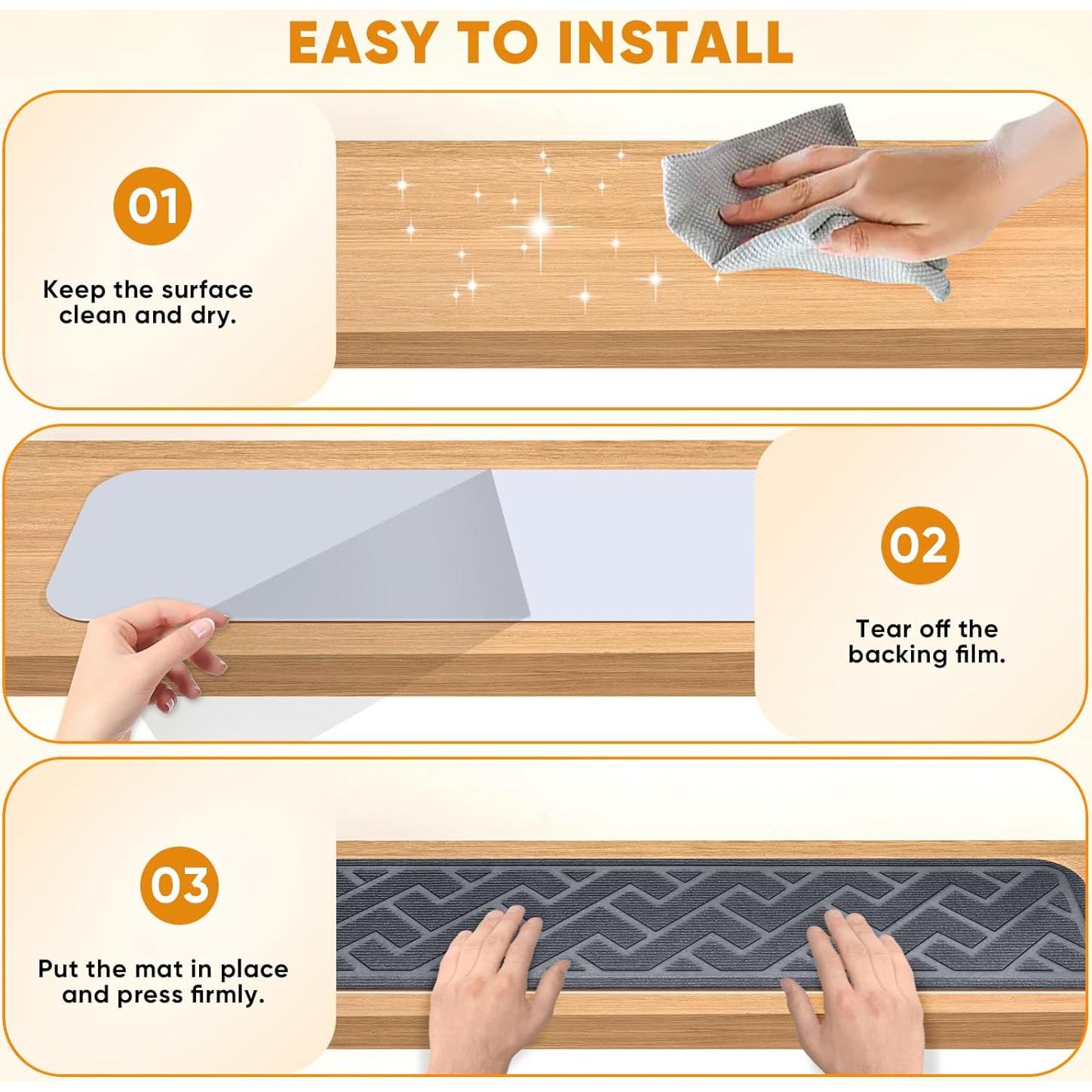 EASY TO INSTALL

01

Keep the surface clean and dry.

02

Tear off the backing film.

03

Put the mat in place and press firmly.