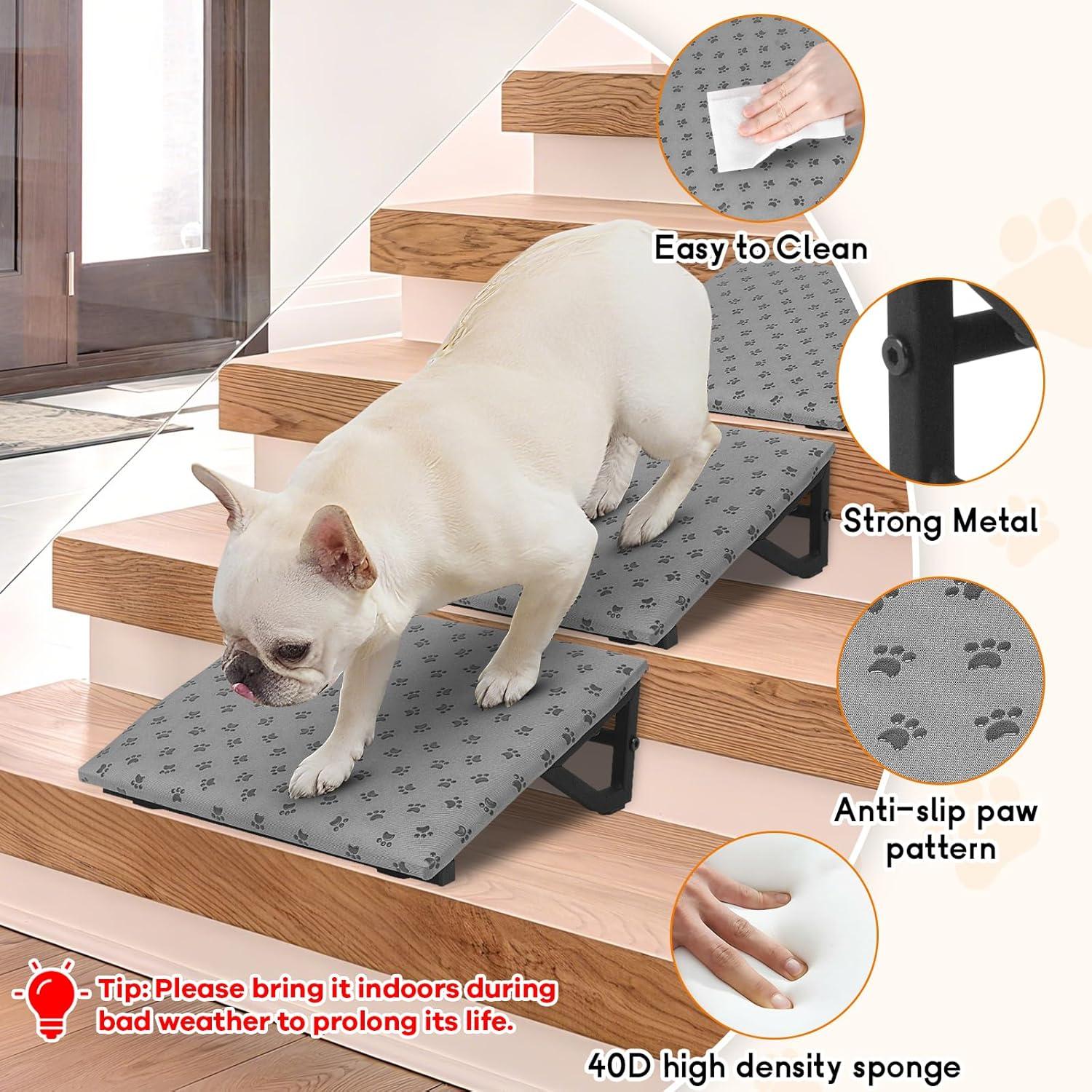 Easy to Clean

Strong Metal

Anti-slip paw pattern

40D high density sponge

Tip: Please bring it indoors during bad weather to prolong its life.