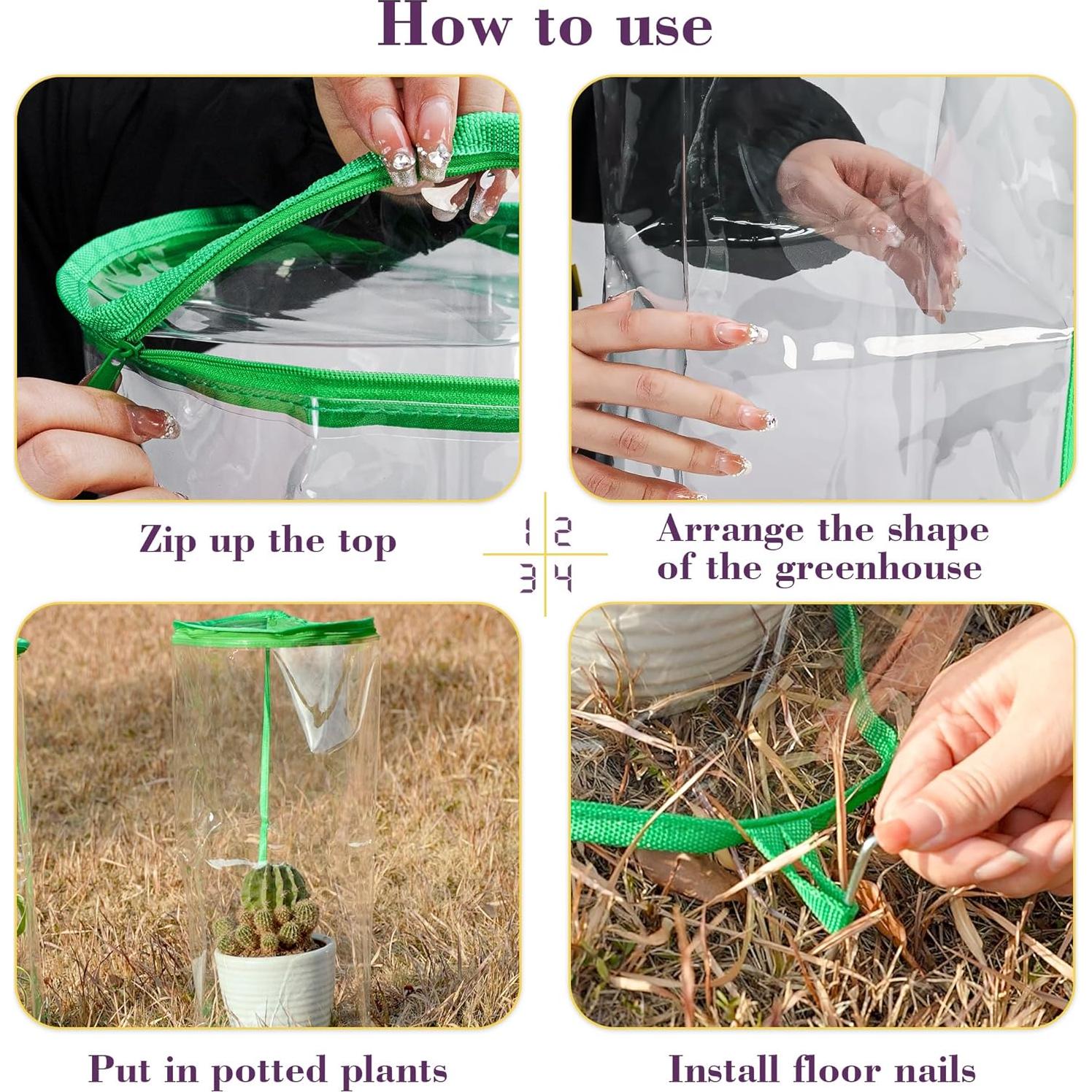 How to use

Zip up the top

1 2
3 4

Arrange the shape of the greenhouse

Put in potted plants

Install floor nails