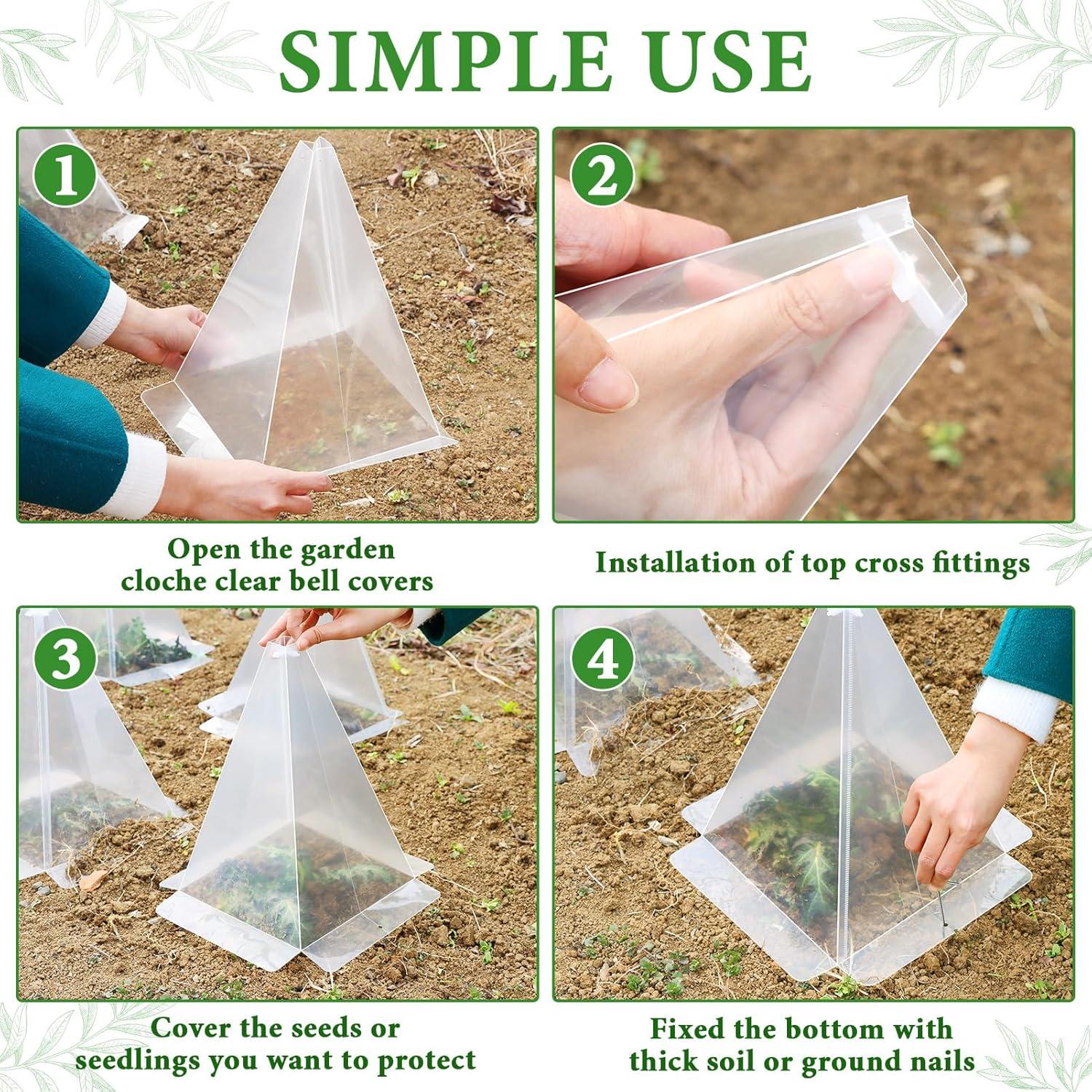 SIMPLE USE

1

Open the garden cloche clear bell covers

2

Installation of top cross fittings

3

Cover the seeds or seedlings you want to protect

4

Fixed the bottom with thick soil or ground nails