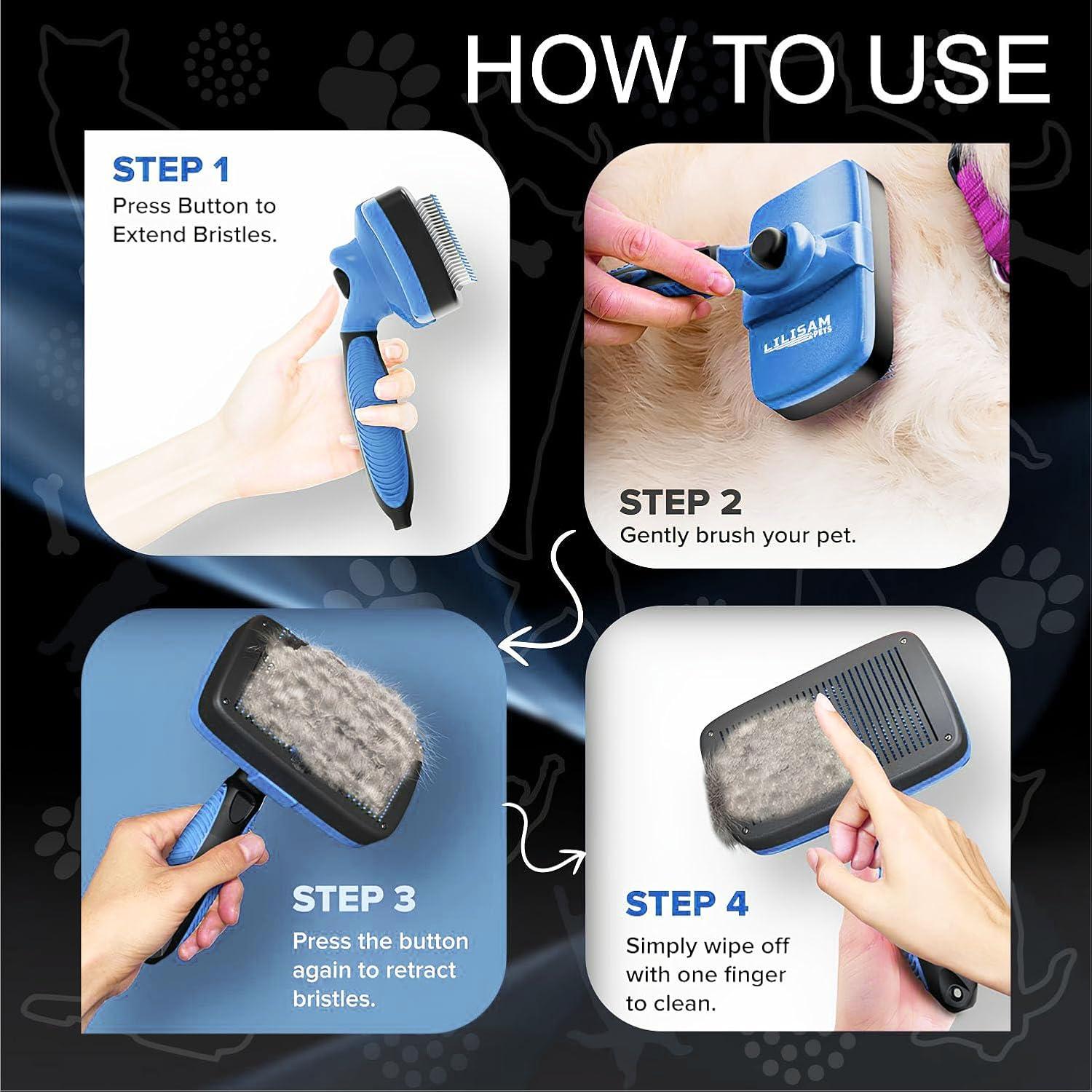 HOW TO USE

STEP 1
Press Button to Extend Bristles.

LILISAM PETS

STEP 2
Gently brush your pet.

STEP 3
Press the button again to retract bristles.

STEP 4
Simply wipe off with one finger to clean.