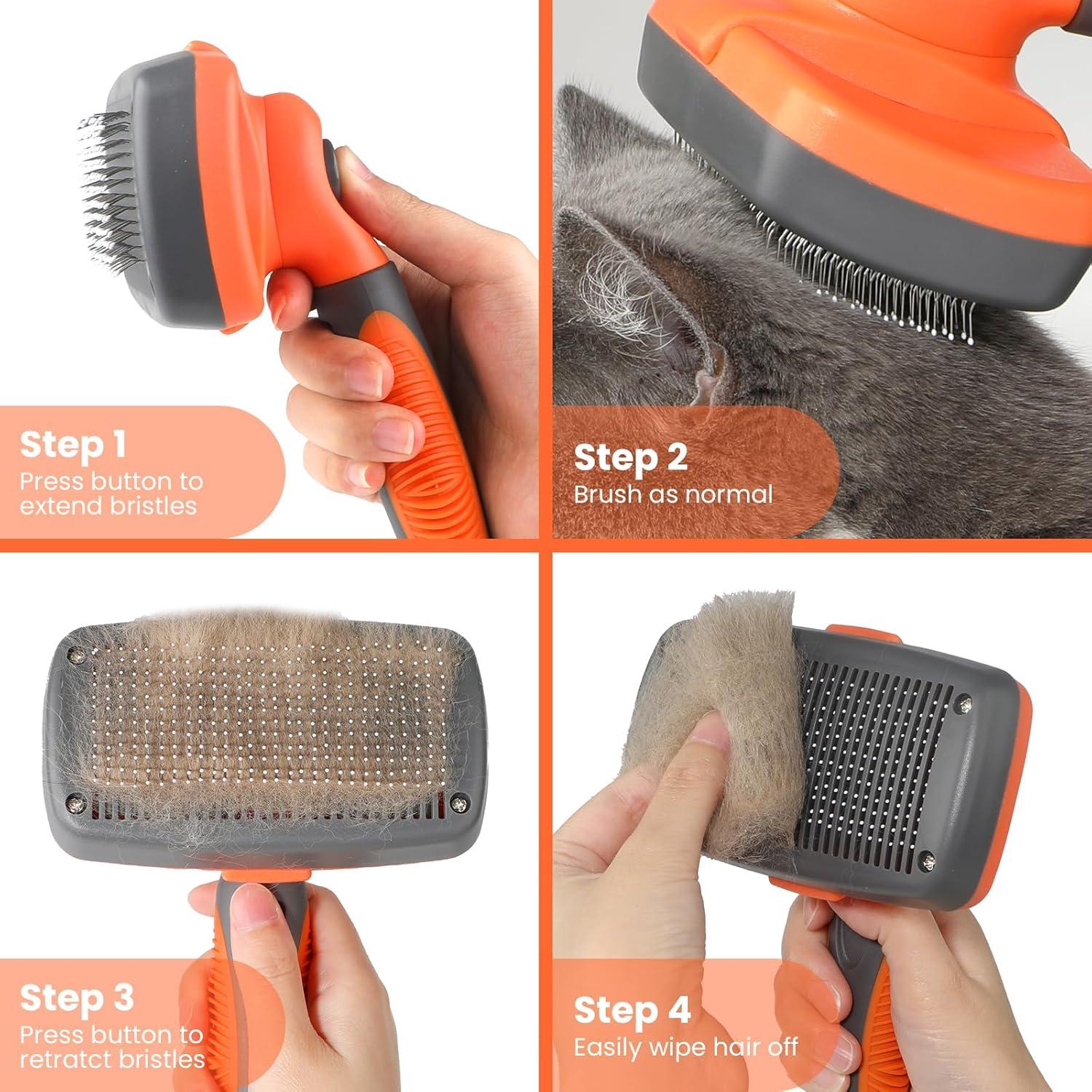 Step 1
Press button to extend bristles

Step 2
Brush as normal

Step 3
Press button to retratct bristles

Step 4
Easily wipe hair off