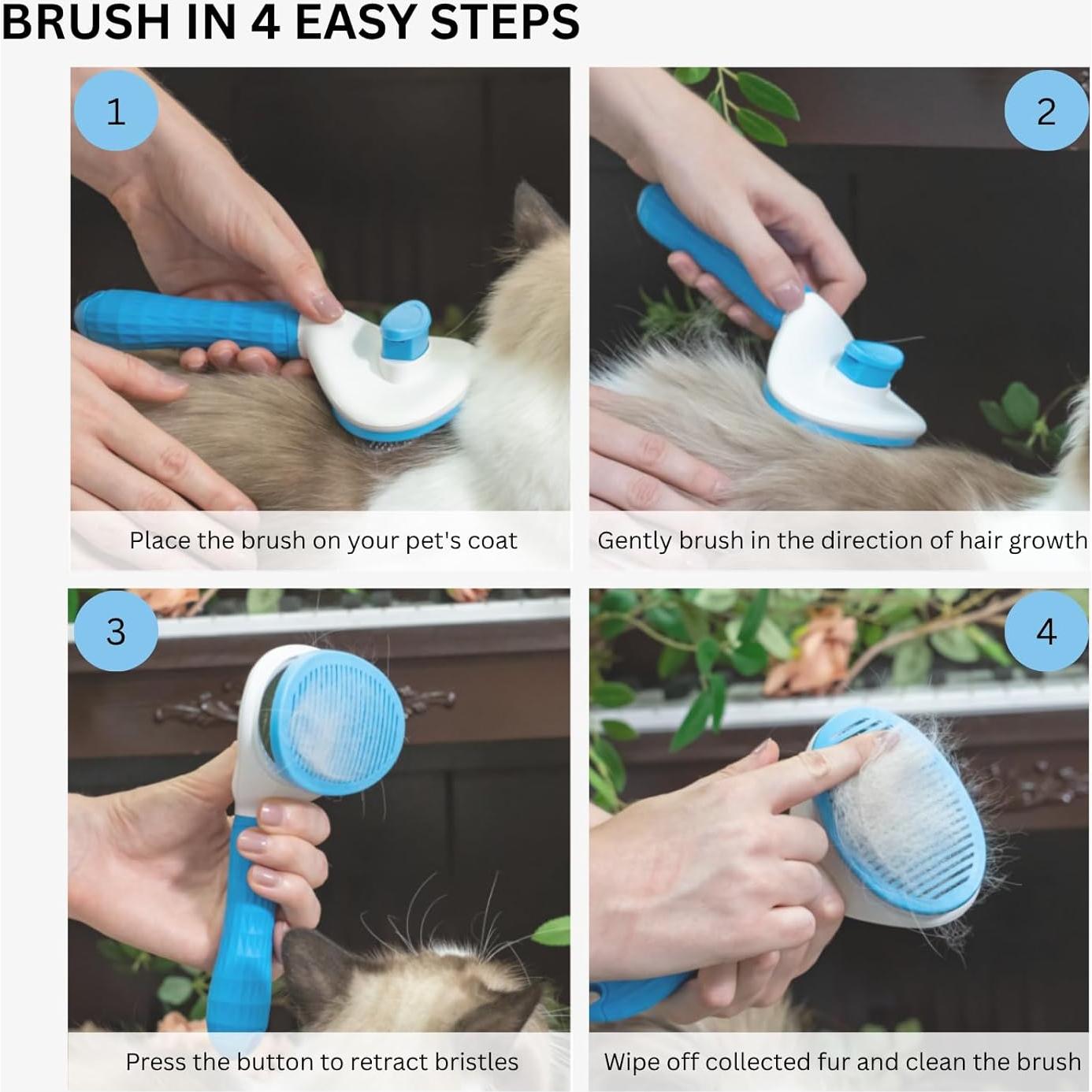 BRUSH IN 4 EASY STEPS

1

Place the brush on your pet's coat

2

Gently brush in the direction of hair growth

3

Press the button to retract bristles

4

Wipe off collected fur and clean the brush