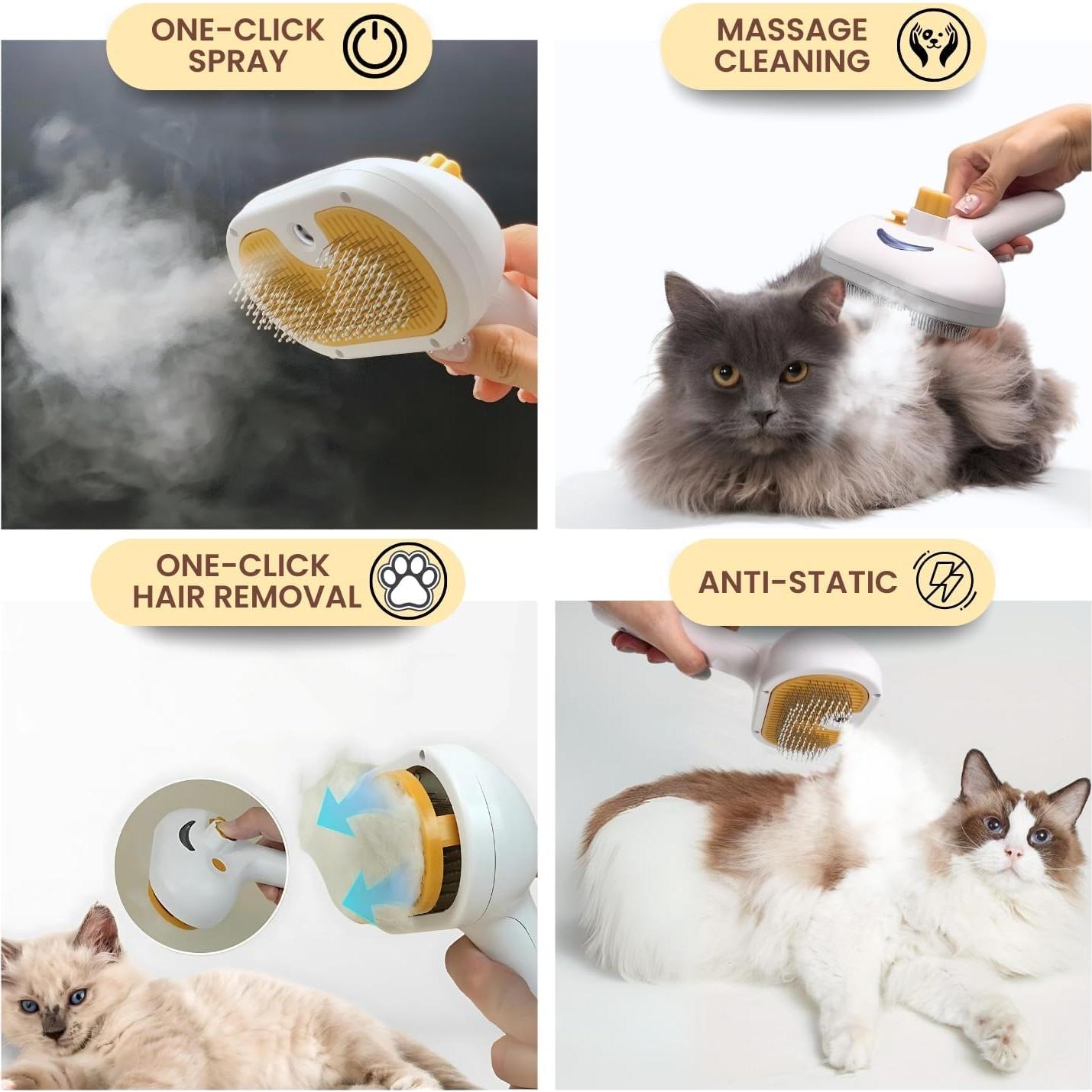 ONE-CLICK SPRAY

MASSAGE CLEANING

ONE-CLICK HAIR REMOVAL

ANTI-STATIC