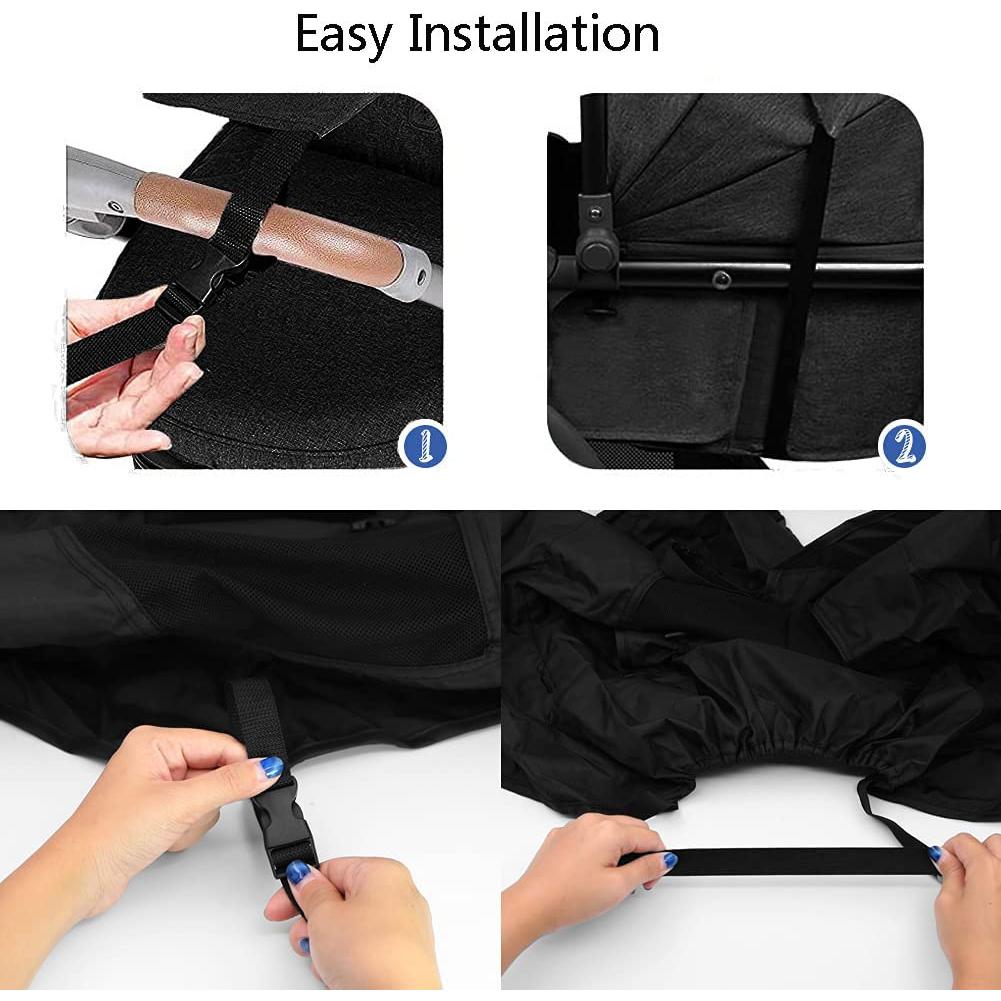 Easy Installation

1

2