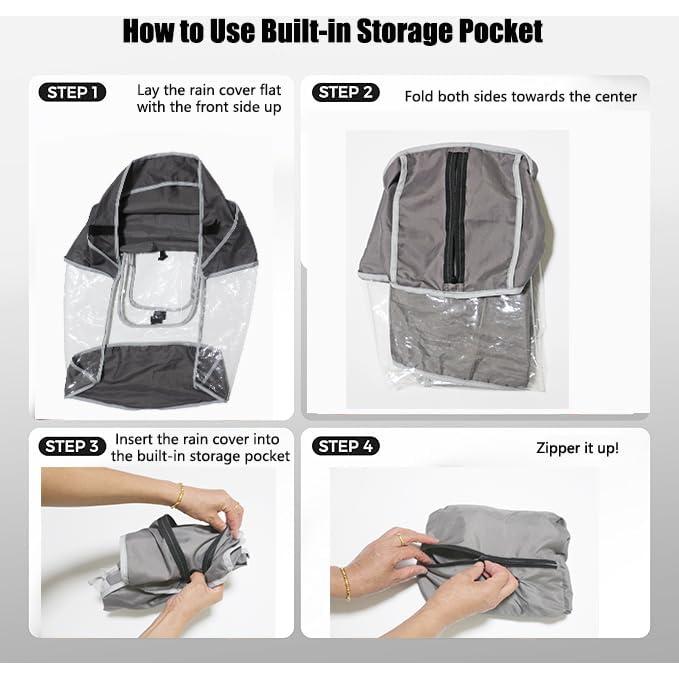 How to Use Built-in Storage Pocket

STEP 1 Lay the rain cover flat with the front side up

STEP 2 Fold both sides towards the center

STEP 3 Insert the rain cover into the built-in storage pocket

STEP 4 Zipper it up!