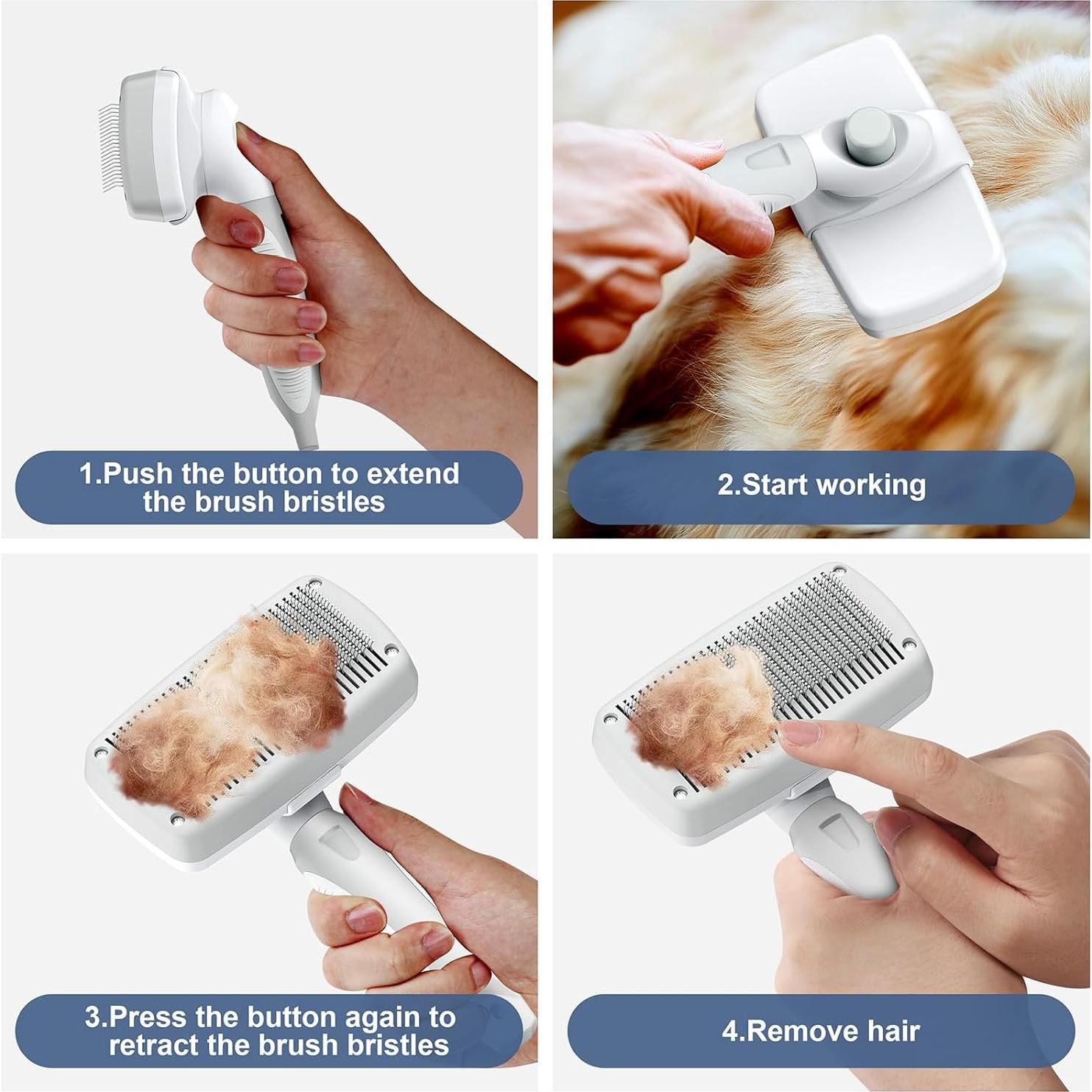 1.Push the button to extend the brush bristles

2.Start working

3.Press the button again to retract the brush bristles

4.Remove hair