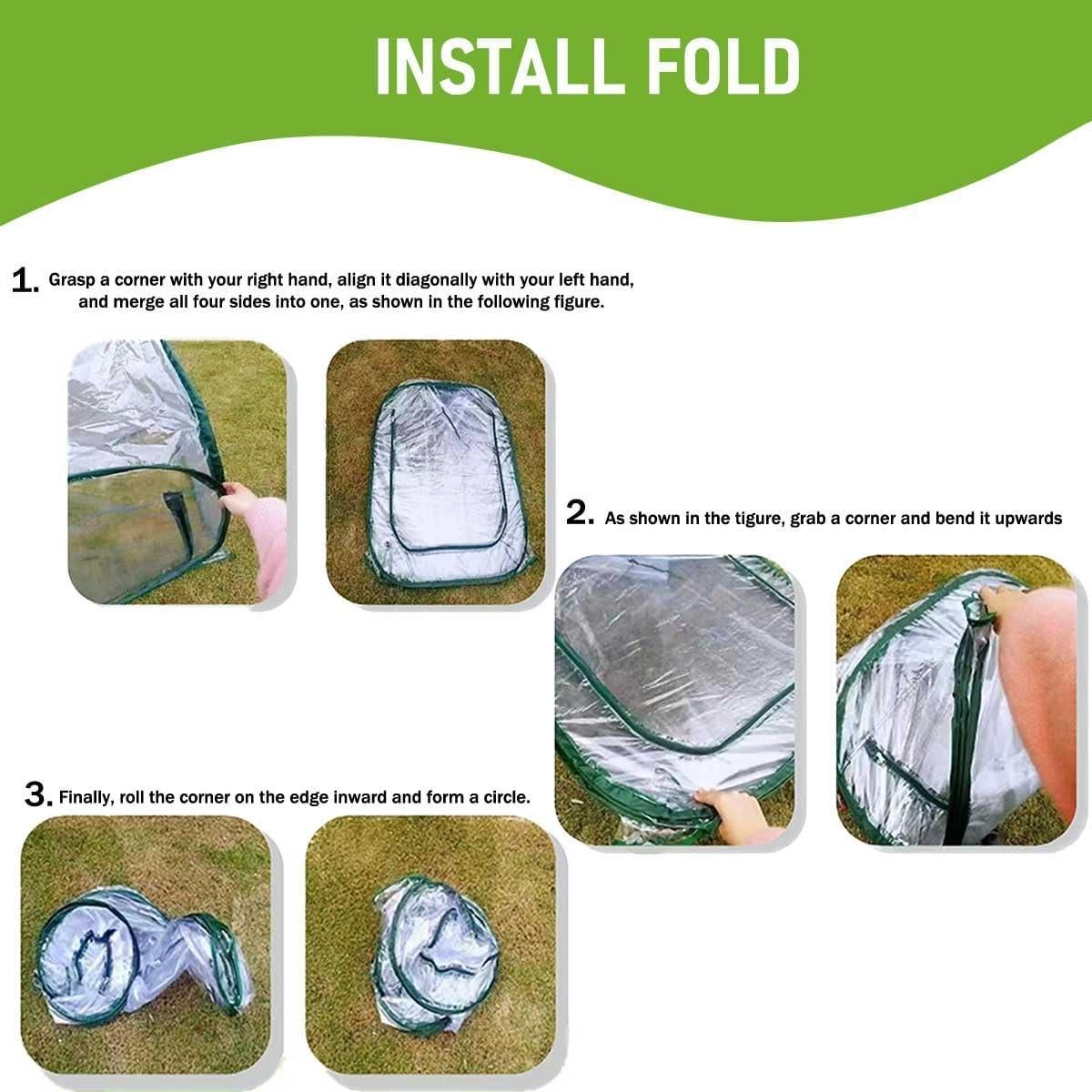 INSTALL FOLD

1. Grasp a corner with your right hand, align it diagonally with your left hand, and merge all four sides into one, as shown in the following figure.

2. As shown in the tigure, grab a corner and bend it upwards

3. Finally, roll the corner on the edge inward and form a circle.