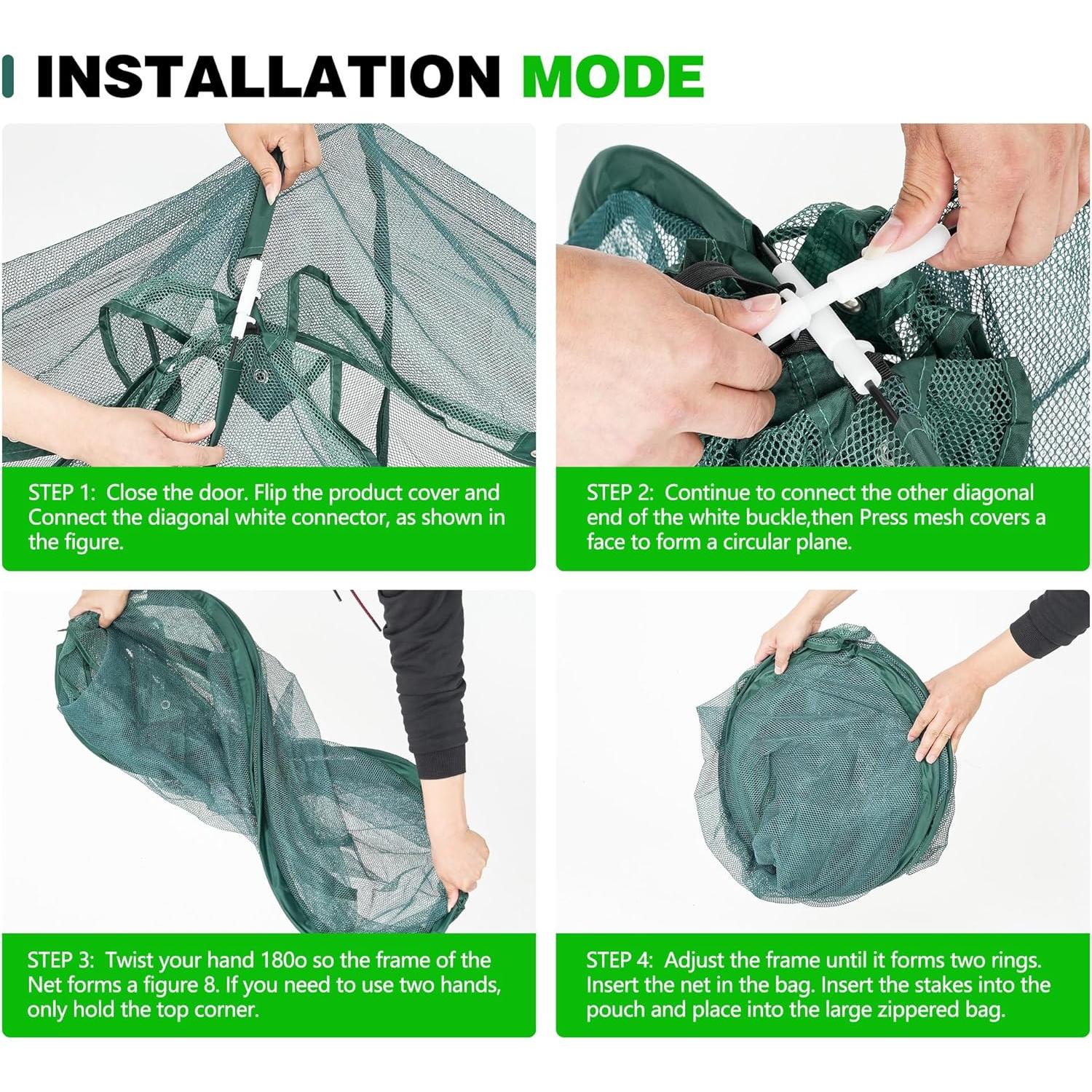 INSTALLATION MODE

STEP 1: Close the door. Flip the product cover and Connect the diagonal white connector, as shown in the figure.

STEP 2: Continue to connect the other diagonal end of the white buckle,then Press mesh covers a face to form a circular plane.

STEP 3: Twist your hand 180o so the frame of the Net forms a figure 8. If you need to use two hands, only hold the top corner.

STEP 4: Adjust the frame until it forms two rings. Insert the net in the bag. Insert the stakes into the pouch and place into the large zippered bag.