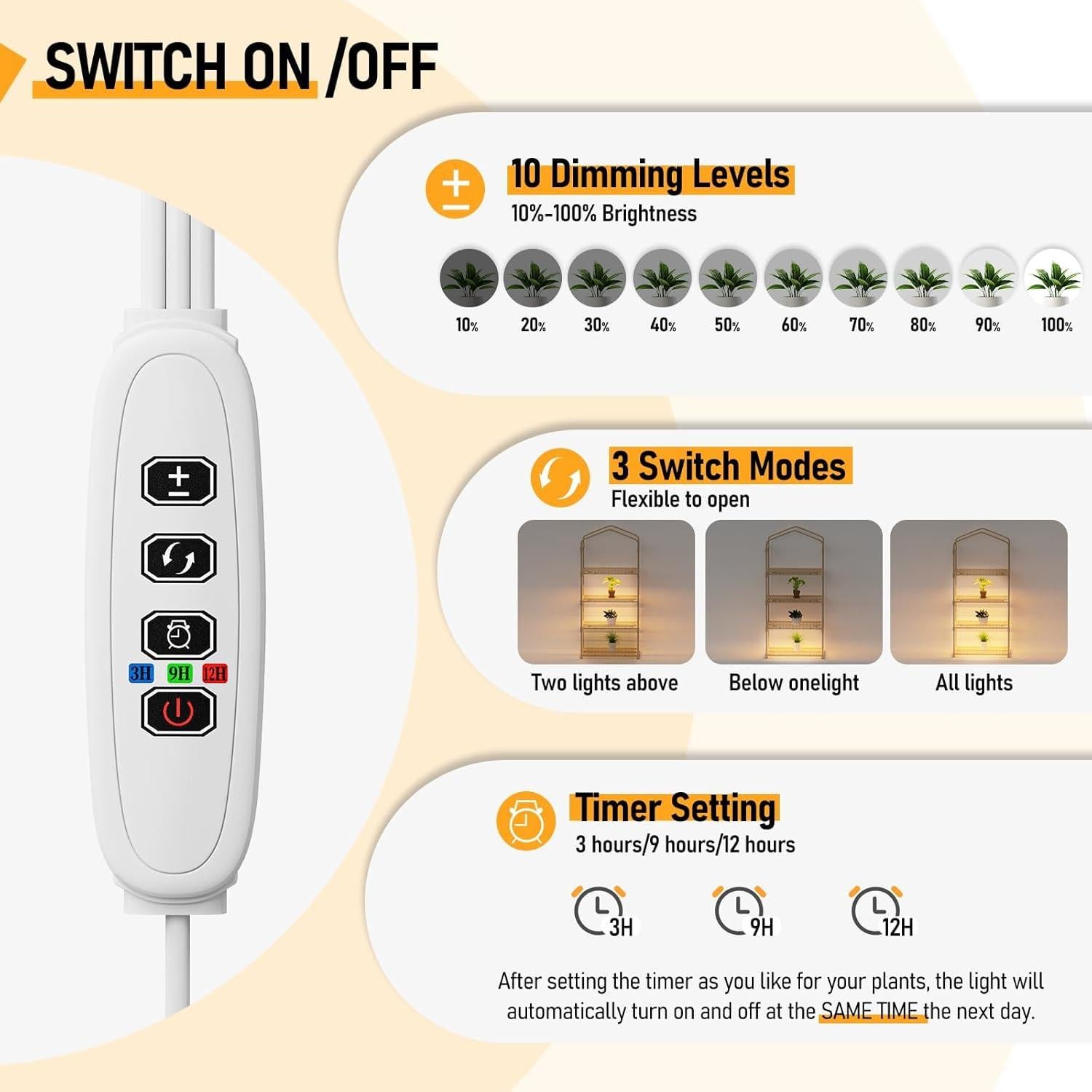 SWITCH ON /OFF

3H 9H 12H

10 Dimming Levels
10%-100% Brightness

10% 20% 30% 40% 50% 60% 70% 80% 90% 100%

3 Switch Modes
Flexible to open

Two lights above
Below onelight
All lights

Timer Setting
3 hours/9 hours/12 hours

3H 9H 12H

After setting the timer as you like for your plants, the light will automatically turn on and off at the SAME TIME the next day.