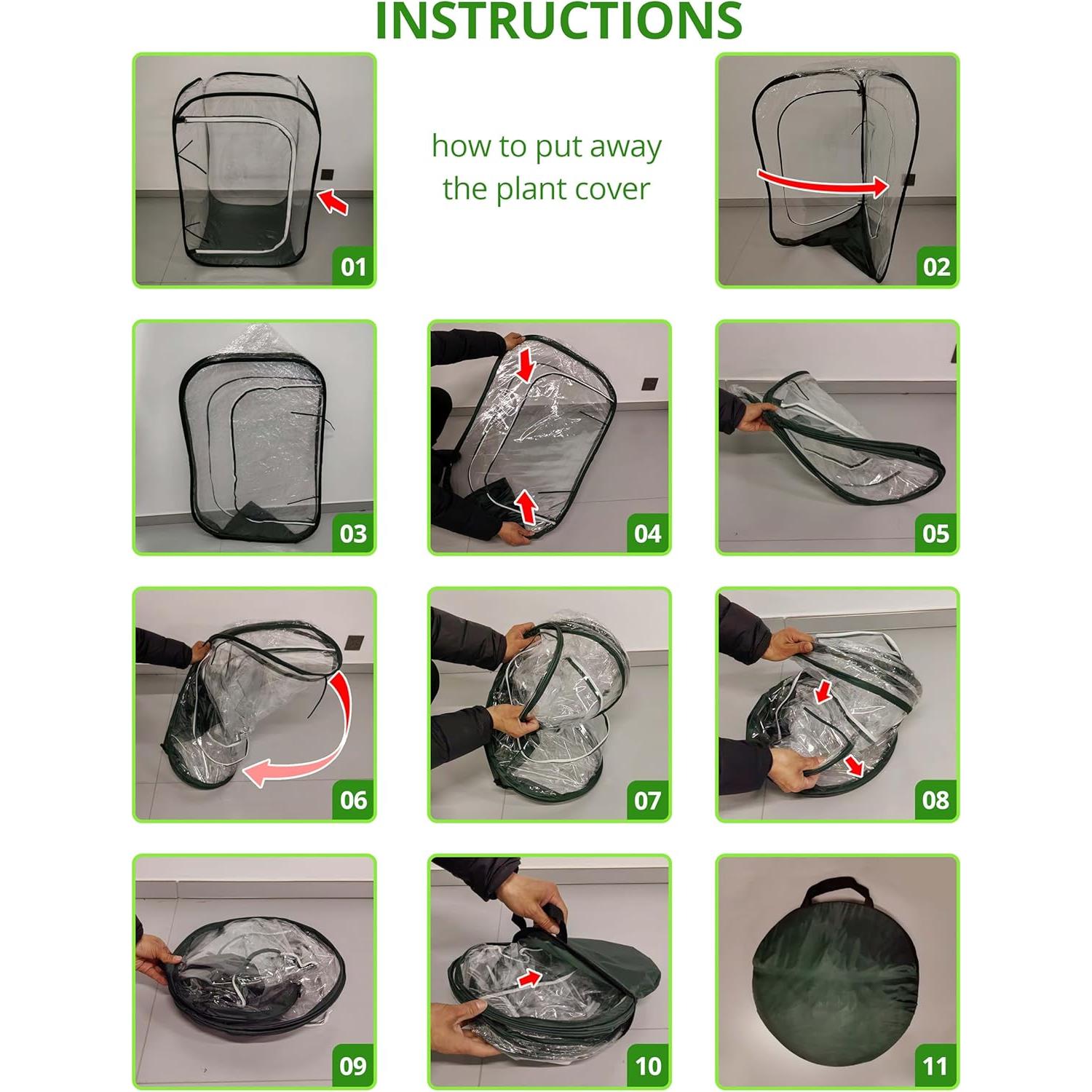 INSTRUCTIONS

01

how to put away the plant cover

02

03

04

05

06

07

08

09

10

11