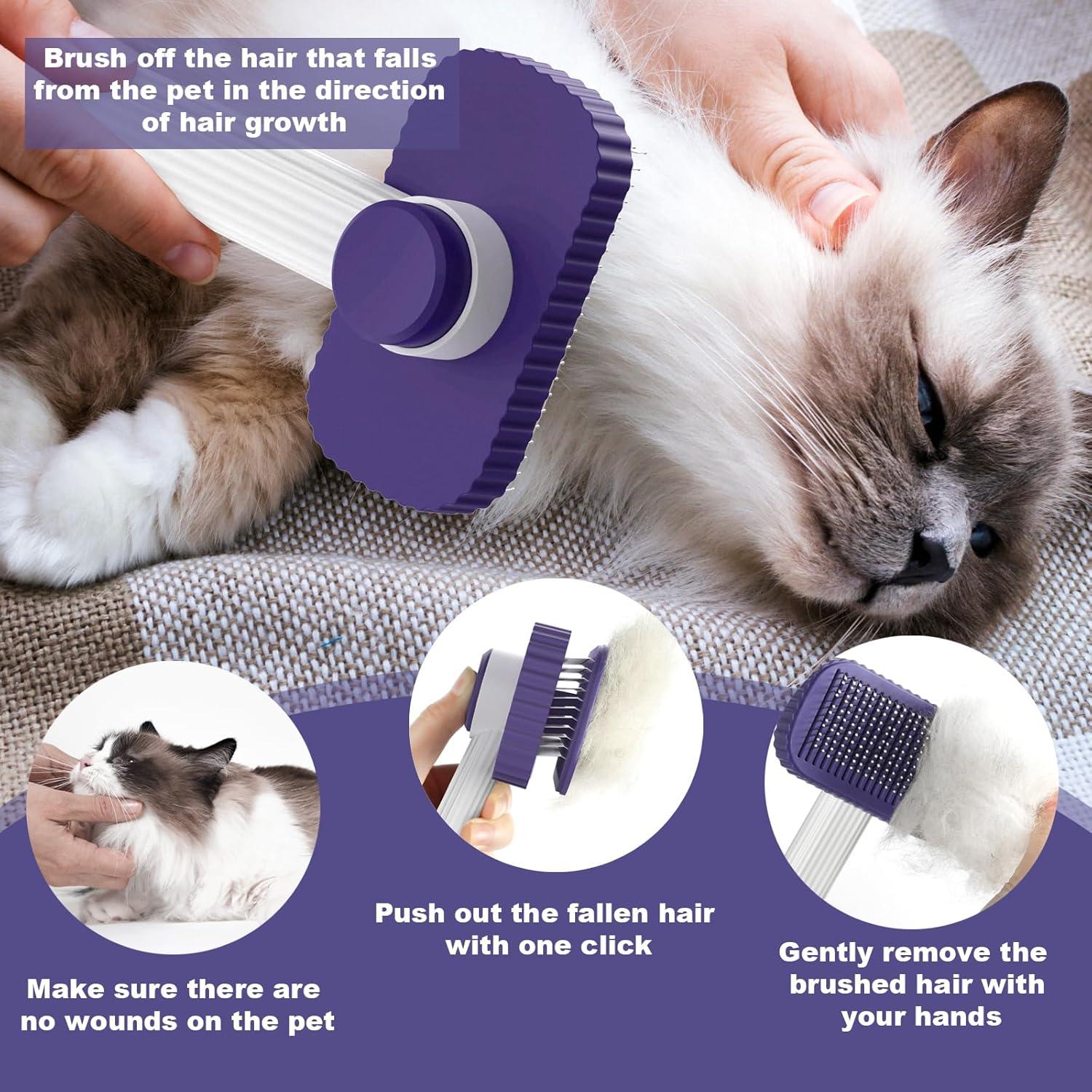 Brush off the hair that falls from the pet in the direction of hair growth

Make sure there are no wounds on the pet

Push out the fallen hair with one click

Gently remove the brushed hair with your hands