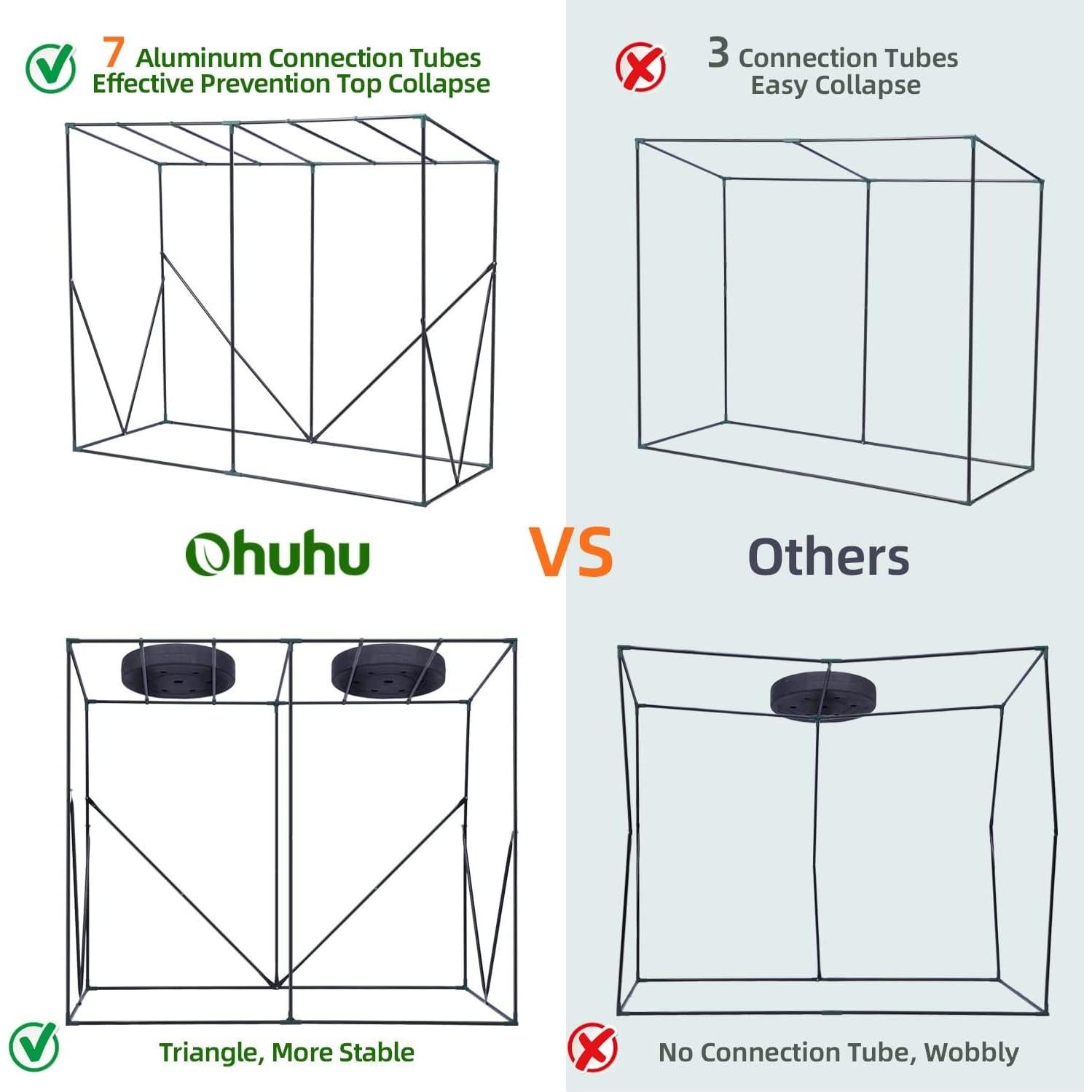 7 Aluminum Connection Tubes
Effective Prevention Top Collapse

3 Connection Tubes
Easy Collapse

Ohuhu

VS

Others

Triangle, More Stable

No Connection Tube, Wobbly