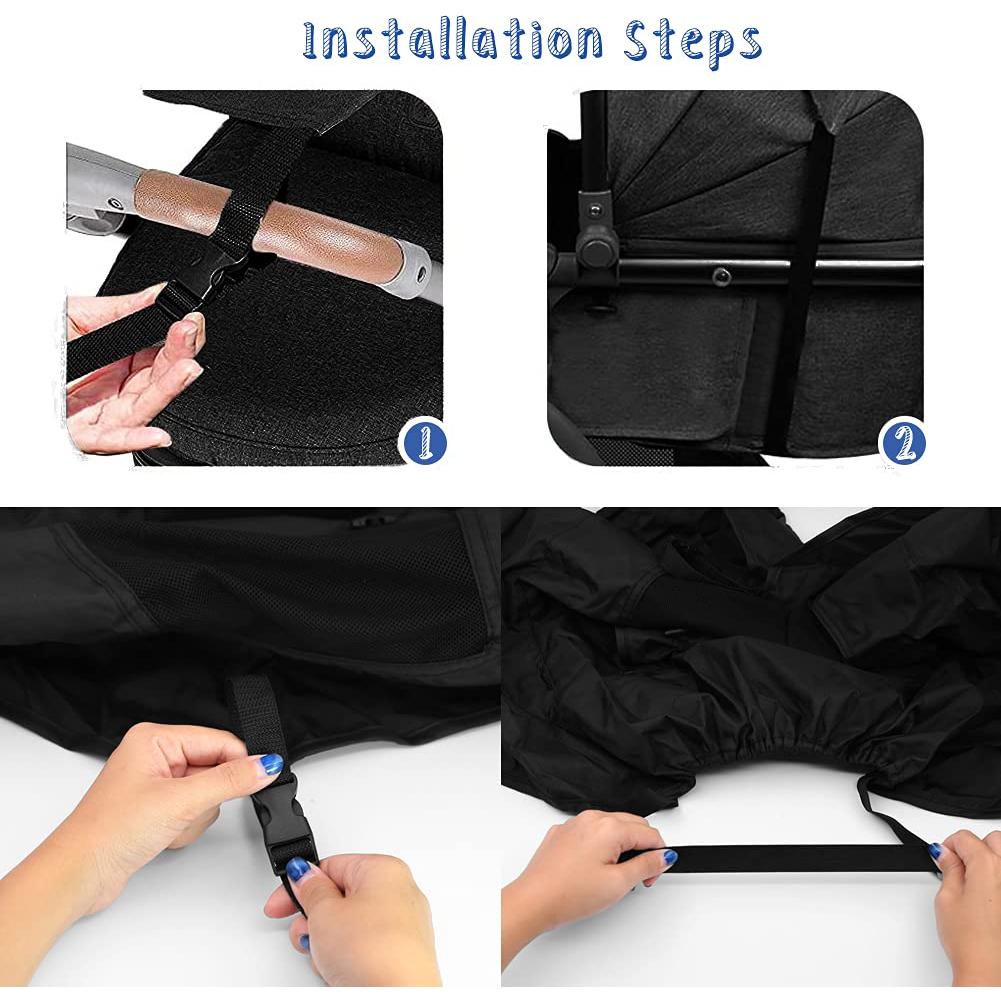 Installation Steps

1

2