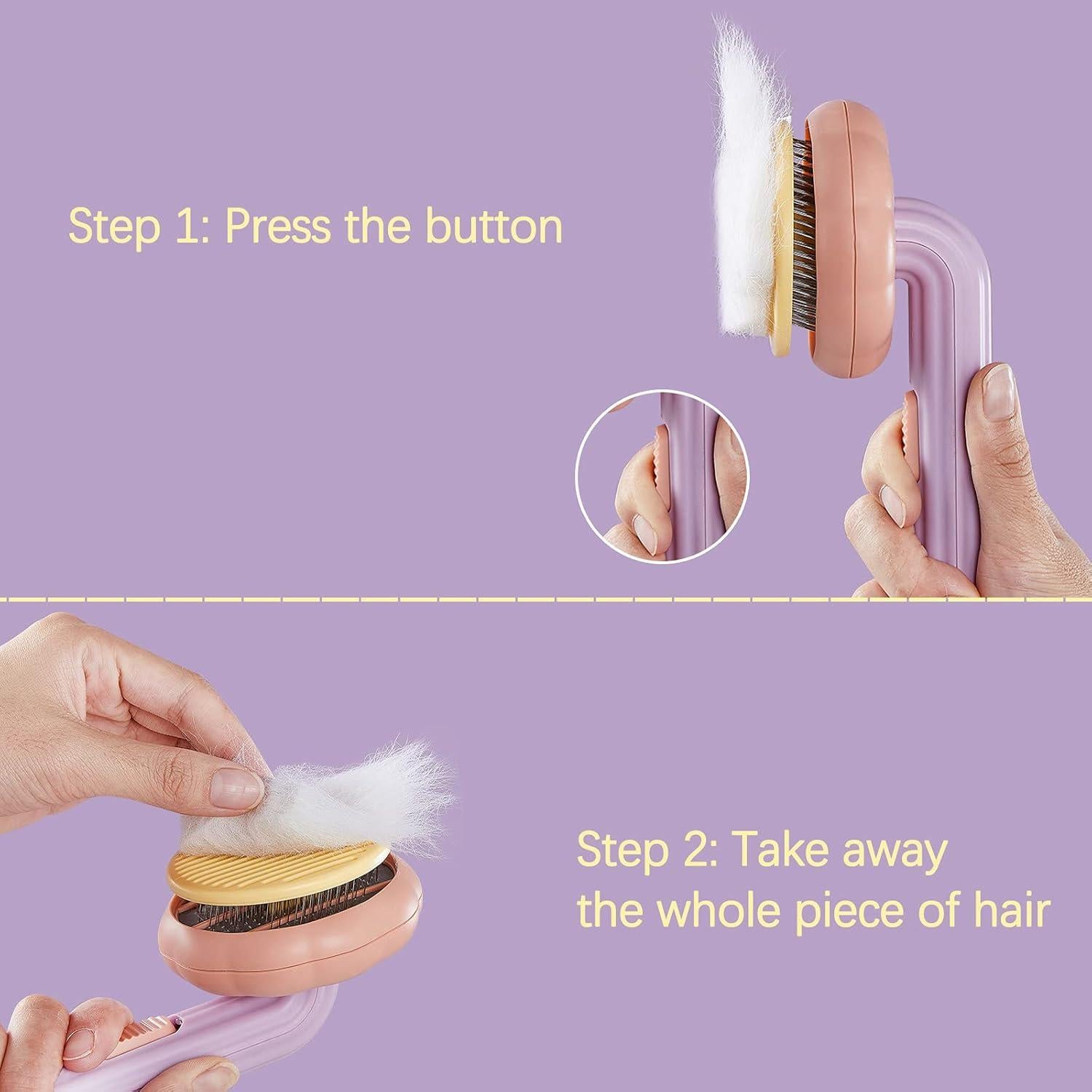 Step 1: Press the button

Step 2: Take away the whole piece of hair