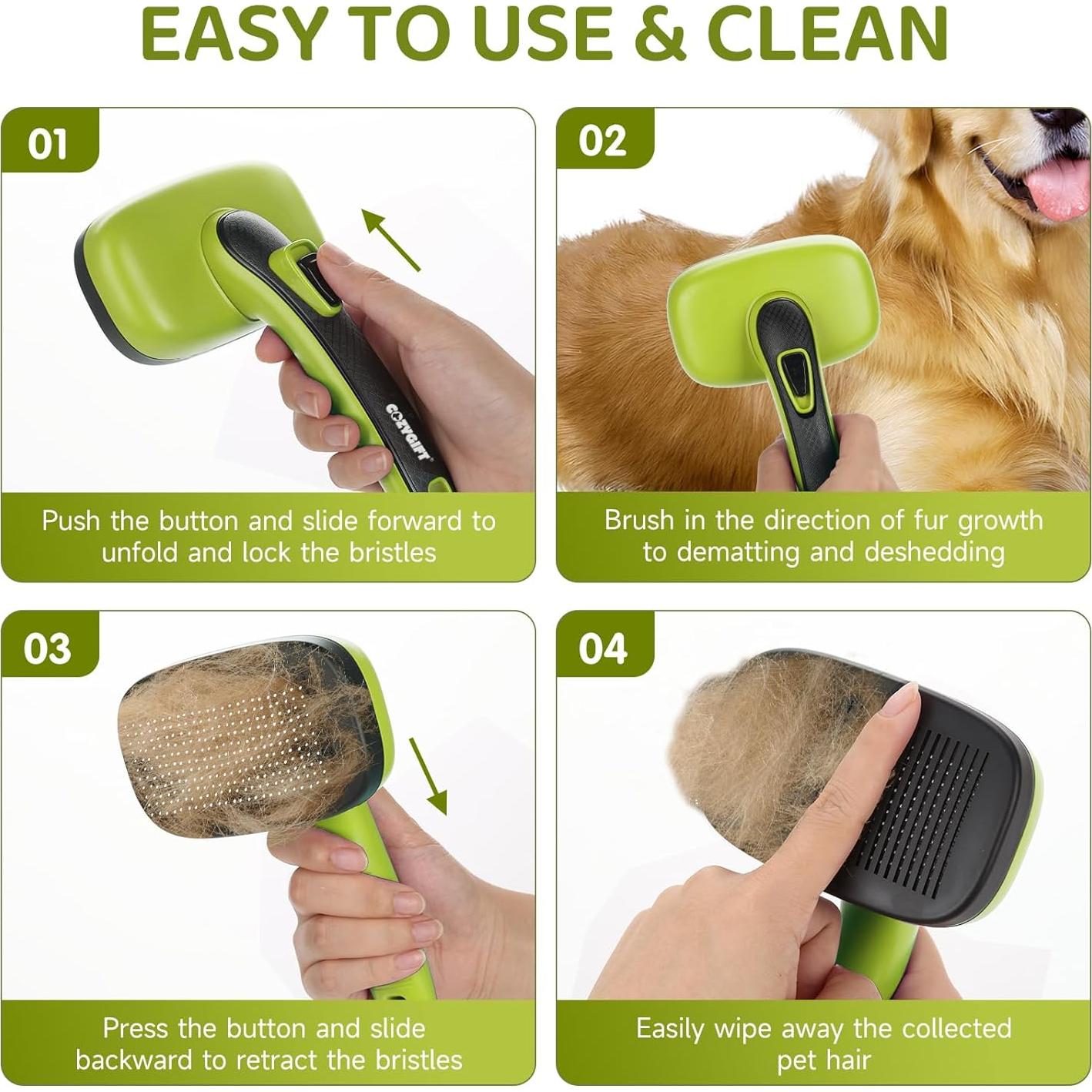 EASY TO USE & CLEAN

01

COZYGIFT

Push the button and slide forward to unfold and lock the bristles

02

Brush in the direction of fur growth to dematting and deshedding

03

Press the button and slide backward to retract the bristles

04

Easily wipe away the collected pet hair