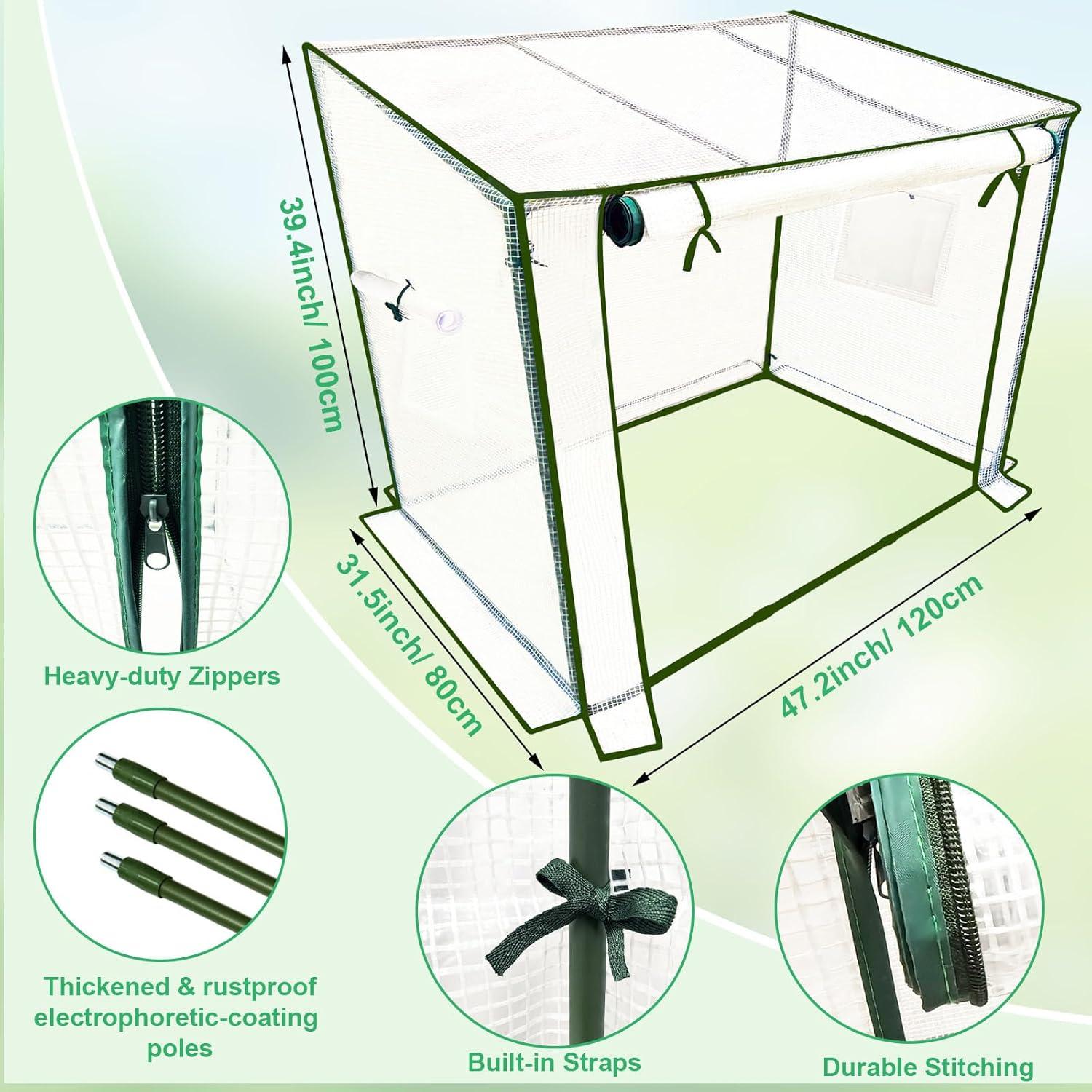 39.4inch/ 100cm

31.5inch/ 80cm

47.2inch/ 120cm

Heavy-duty Zippers

Thickened & rustproof electrophoretic-coating poles

Built-in Straps

Durable Stitching