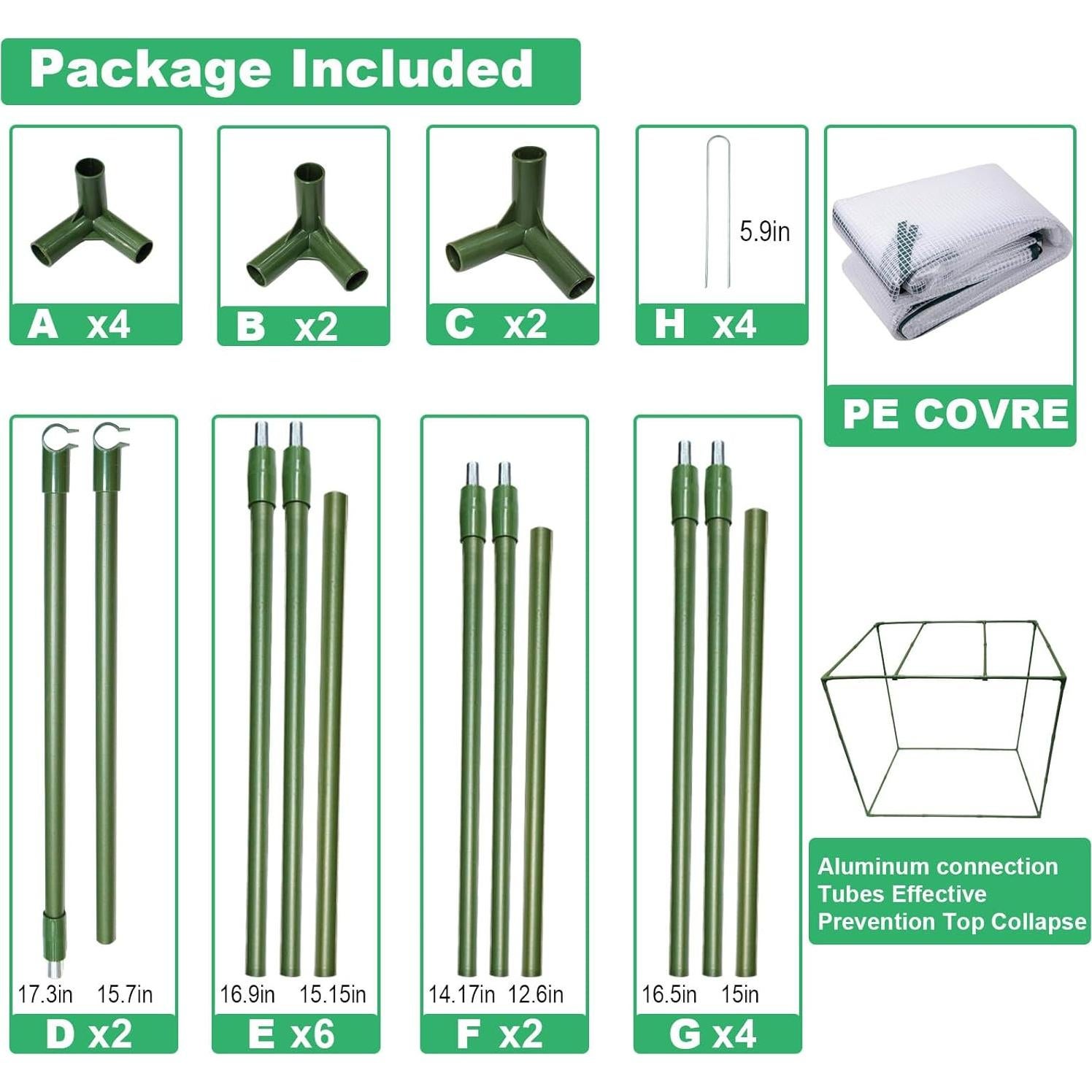 Package Included

A x4

B x2

C x2

5.9in

H x4

PE COVRE

17.3in 15.7in

D x2

16.9in 15.15in

E x6

14.17in 12.6in

F x2

16.5in 15in

G x4

Aluminum connection Tubes Effective Prevention Top Collapse