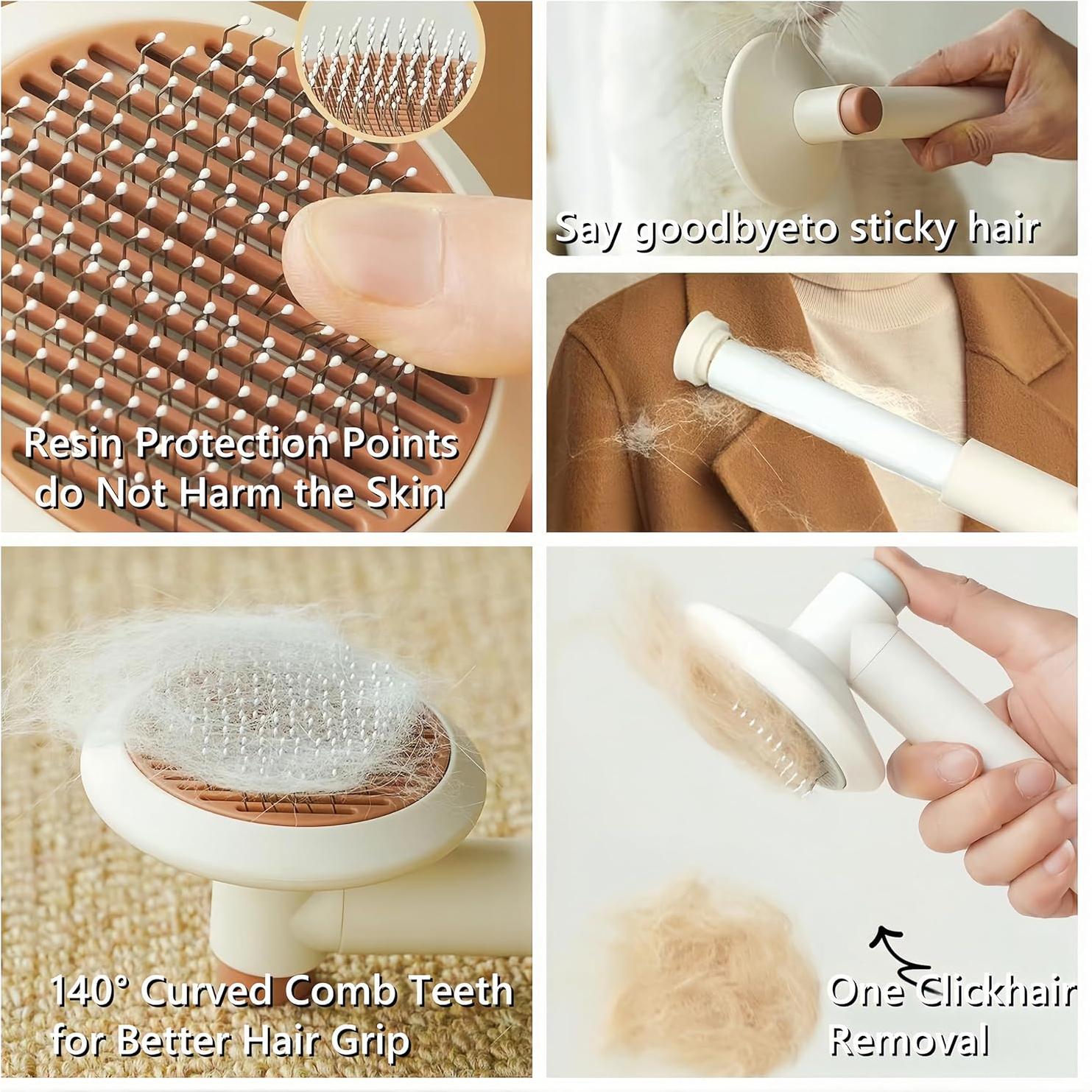 Resin Protection Points do Not Harm the Skin

Say goodbyeto sticky hair

140° Curved Comb Teeth for Better Hair Grip

One Clickhair Removal