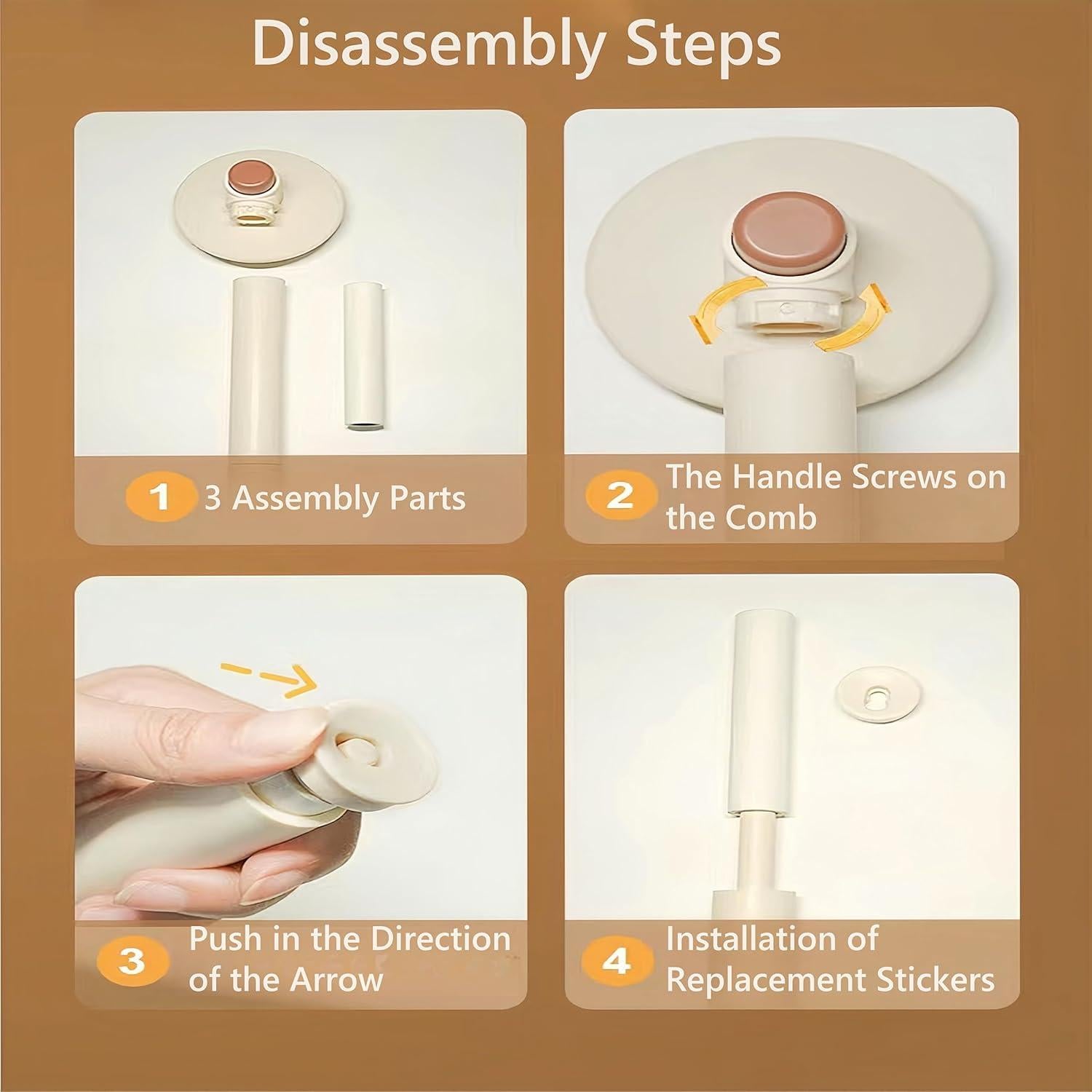 Disassembly Steps

1 3 Assembly Parts

2 The Handle Screws on the Comb

3 Push in the Direction of the Arrow

4 Installation of Replacement Stickers