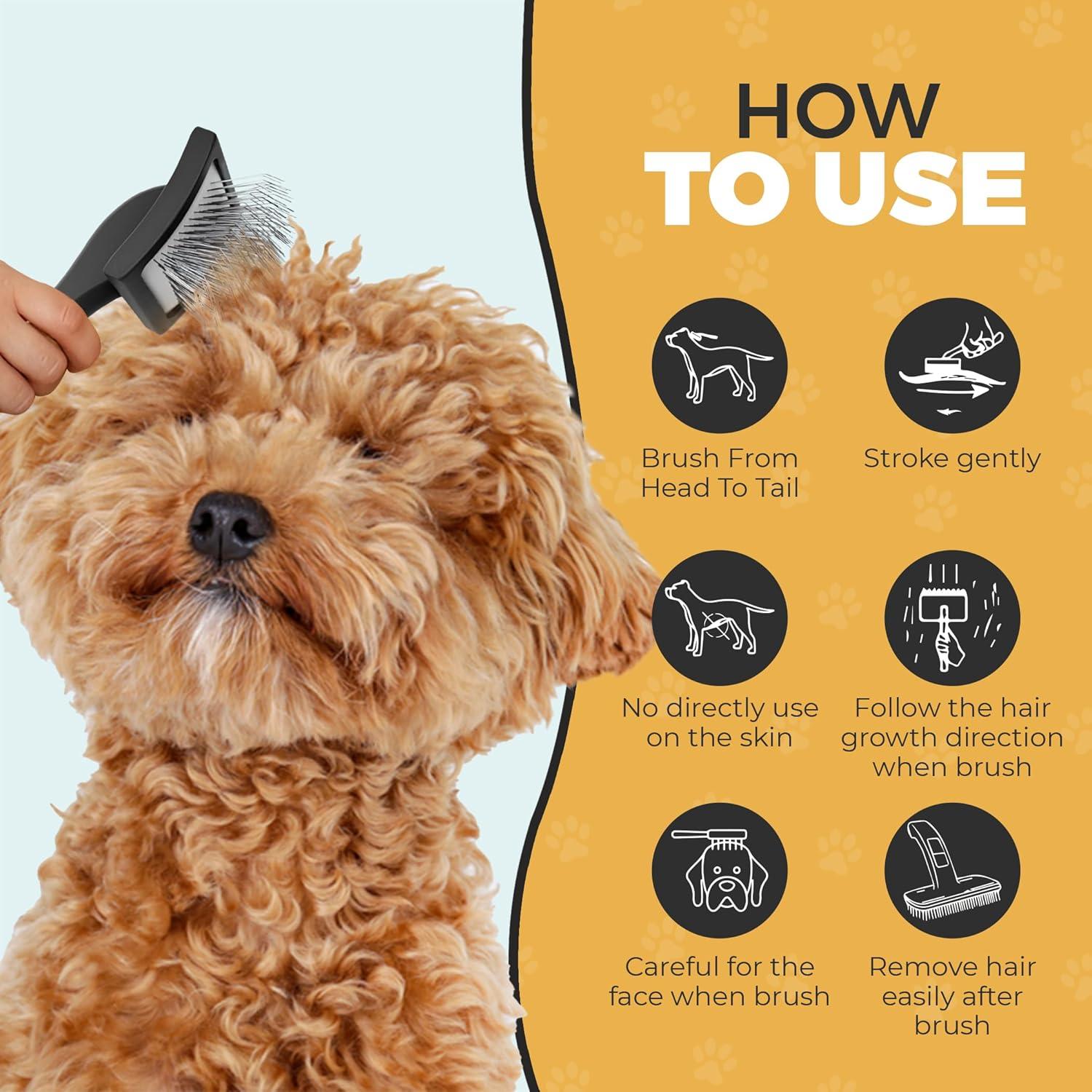 HOW
TO USE

Brush From Head To Tail

Stroke gently

No directly use on the skin

Follow the hair growth direction when brush

Careful for the face when brush

Remove hair easily after brush