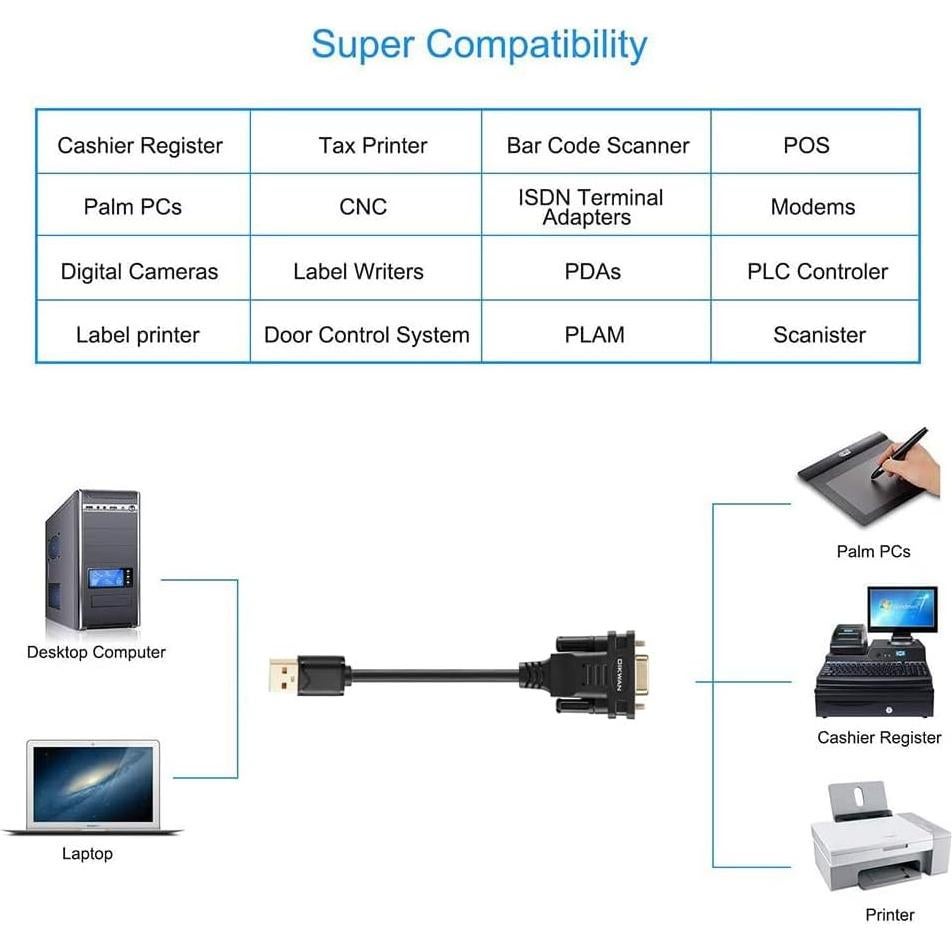 Super Compatibility

| Cashier Register | Tax Printer | Bar Code Scanner | POS |
|---|---|---|---|
| Palm PCs | CNC | ISDN Terminal Adapters | Modems |
| Digital Cameras | Label Writers | PDAs | PLC Controler |
| Label printer | Door Control System | PLAM | Scanister |

Desktop Computer

Laptop

DIKWAN

Palm PCs

Cashier Register

Printer