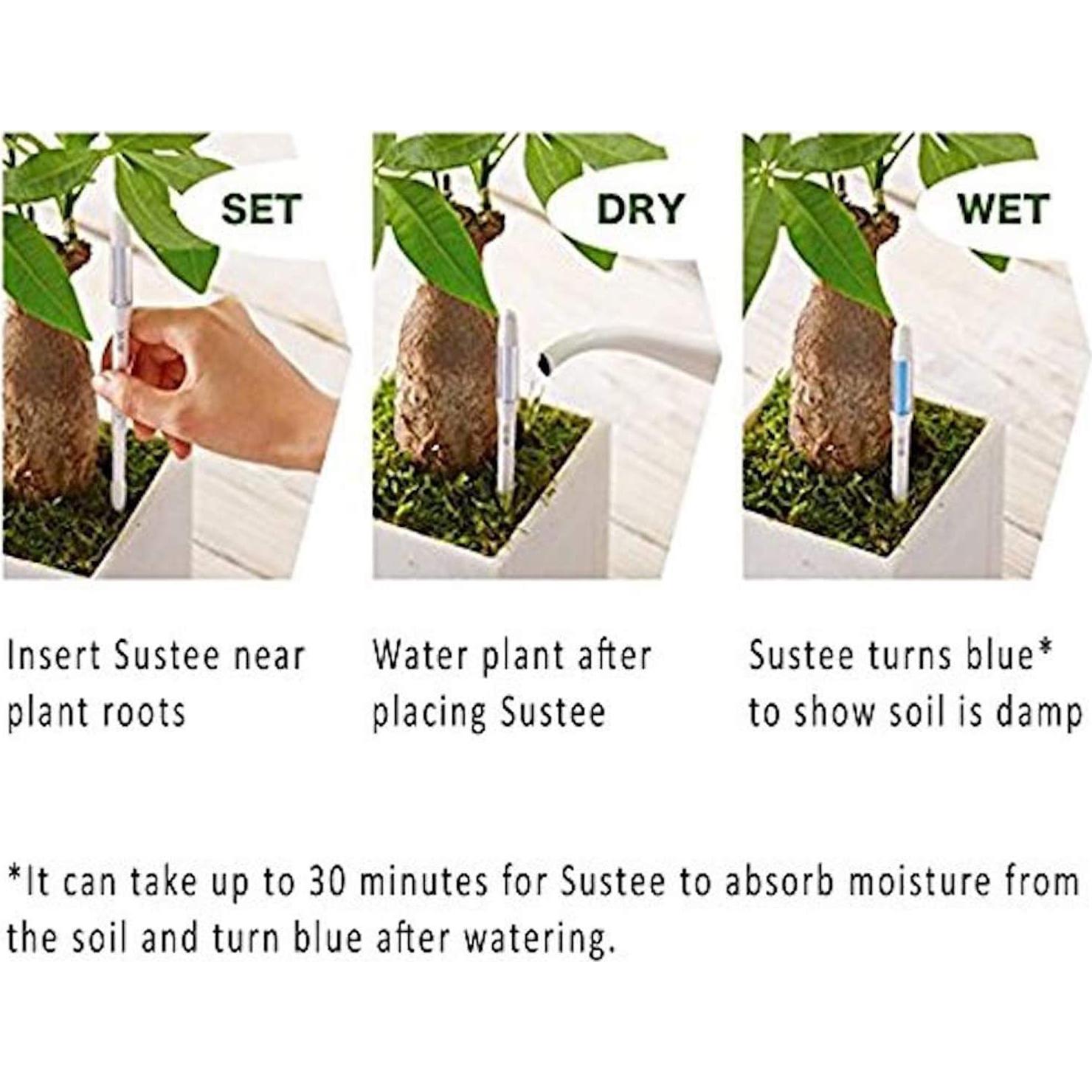 SET

Insert Sustee near plant roots

DRY

Water plant after placing Sustee

WET

Sustee turns blue* to show soil is damp

*It can take up to 30 minutes for Sustee to absorb moisture from the soil and turn blue after watering.