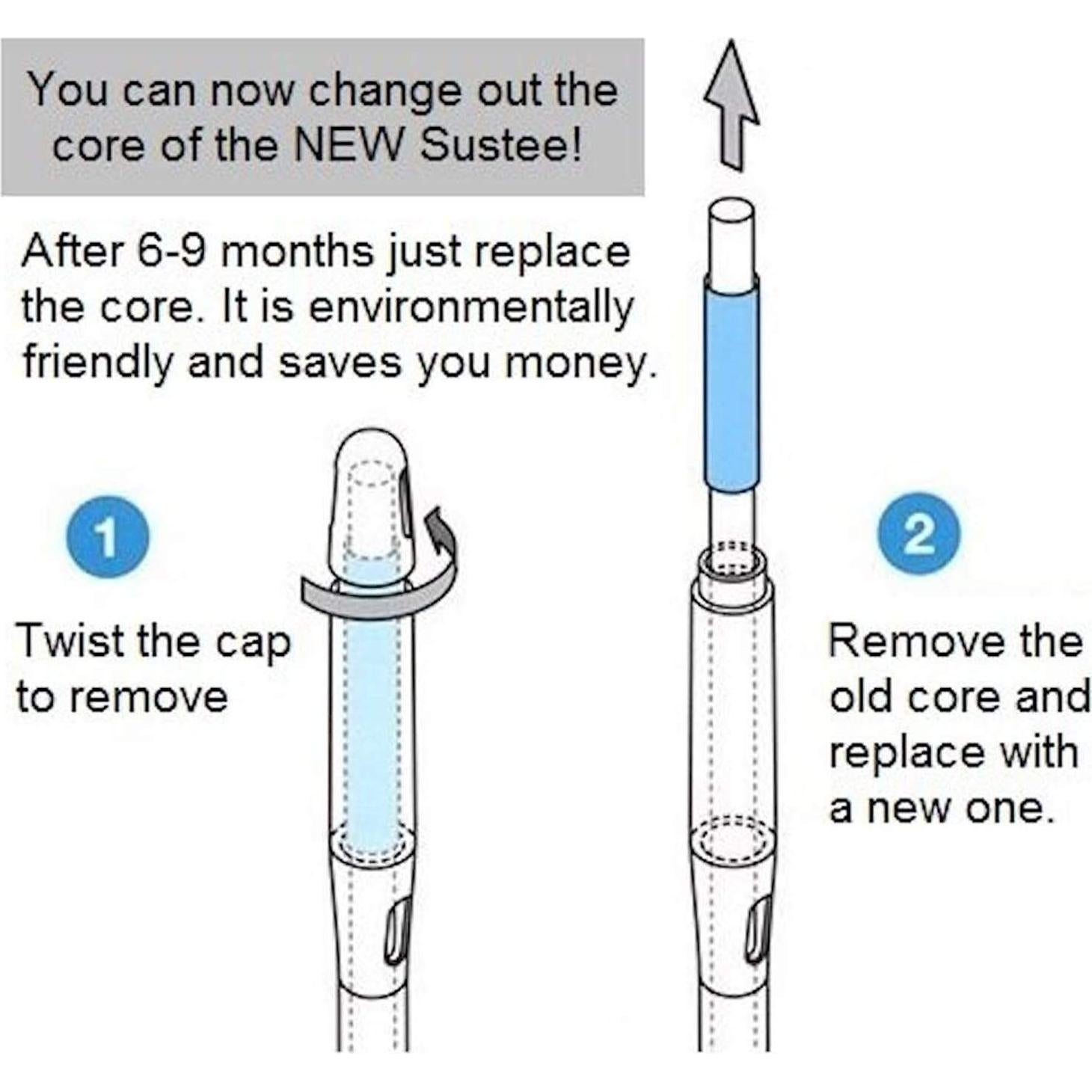 You can now change out the core of the NEW Sustee!

After 6-9 months just replace the core. It is environmentally friendly and saves you money.

1

Twist the cap to remove

2

Remove the old core and replace with a new one.