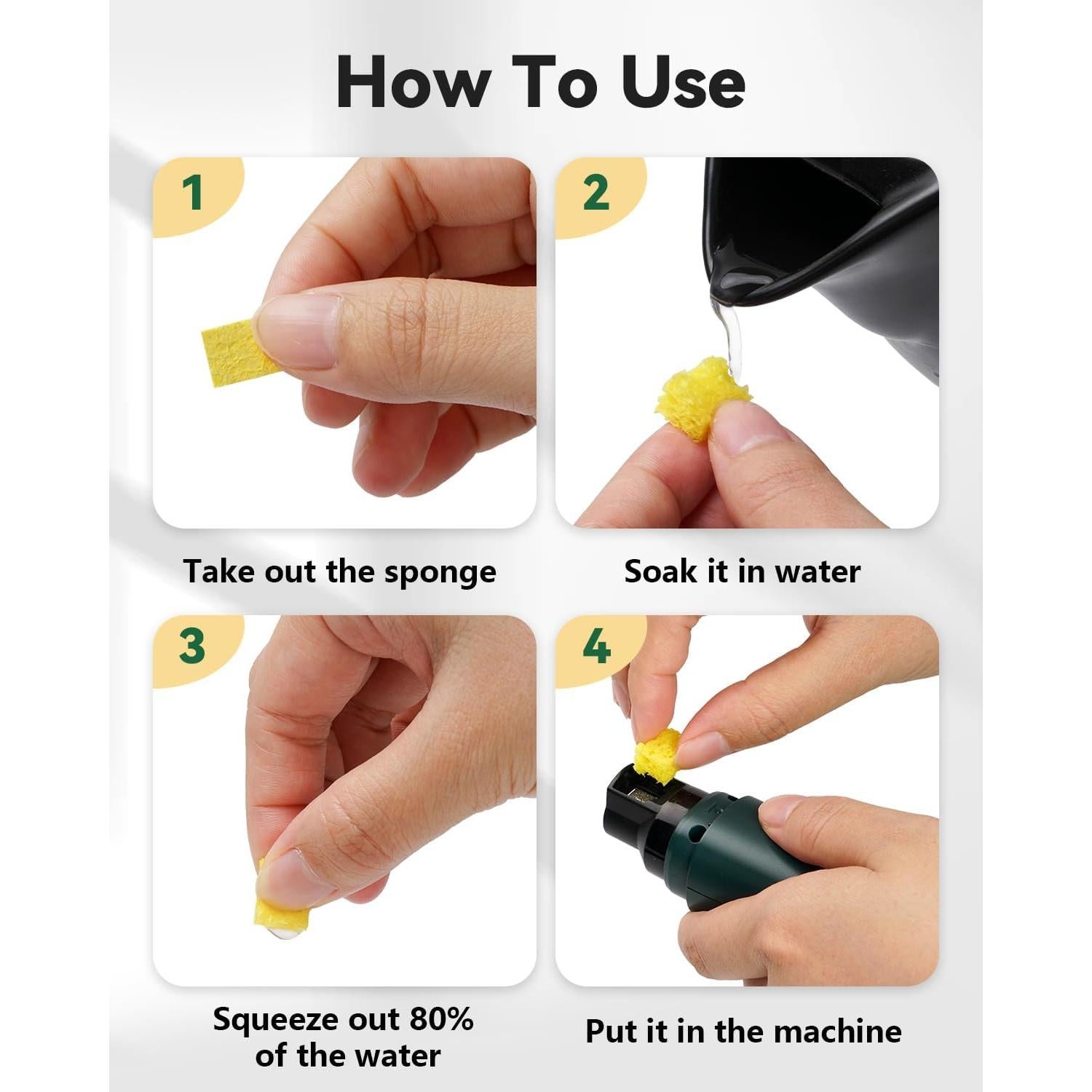 How To Use

1

Take out the sponge

2

Soak it in water

3

Squeeze out 80% of the water

4

Put it in the machine