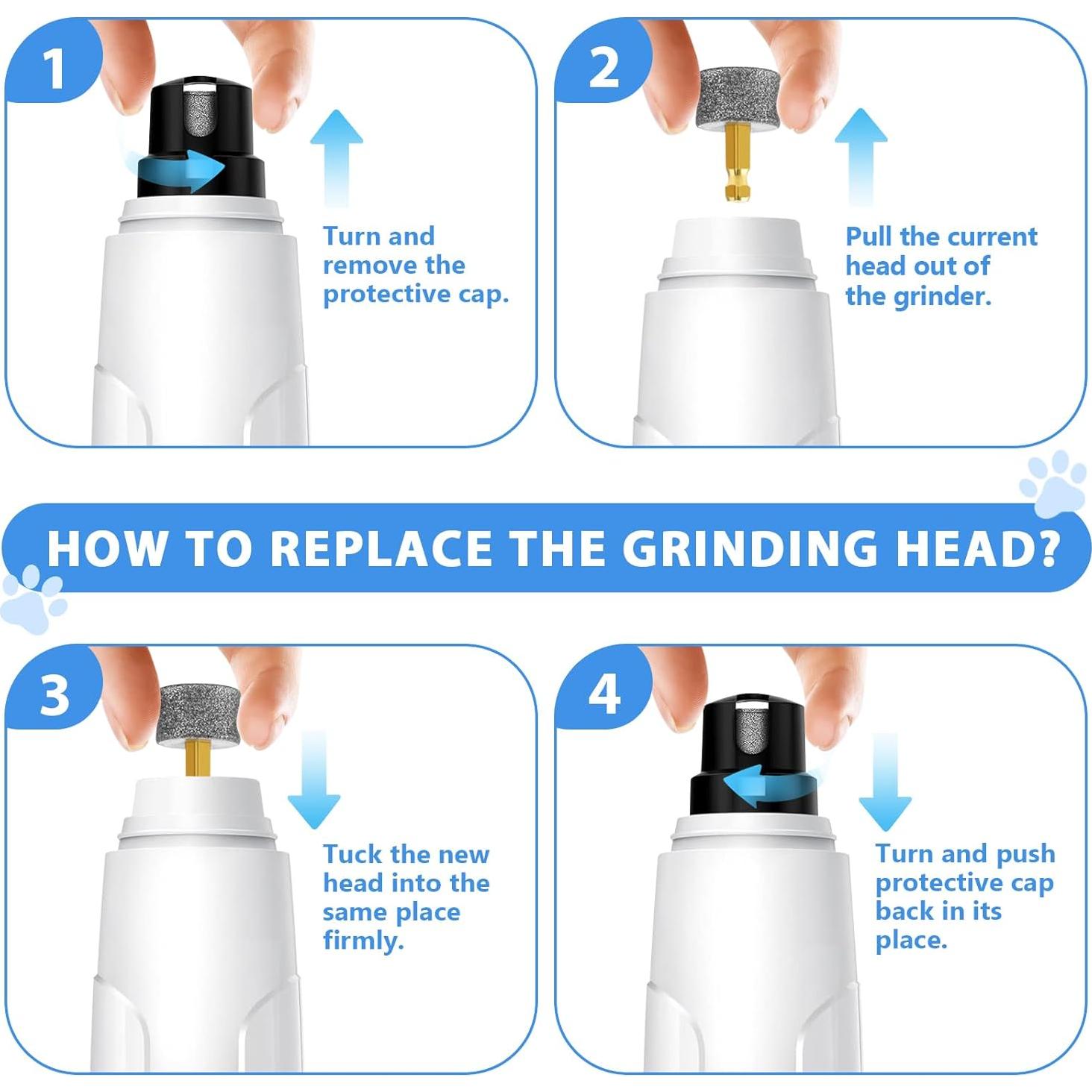 1

Turn and remove the protective cap.

2

Pull the current head out of the grinder.

HOW TO REPLACE THE GRINDING HEAD?

3

Tuck the new head into the same place firmly.

4

Turn and push protective cap back in its place.