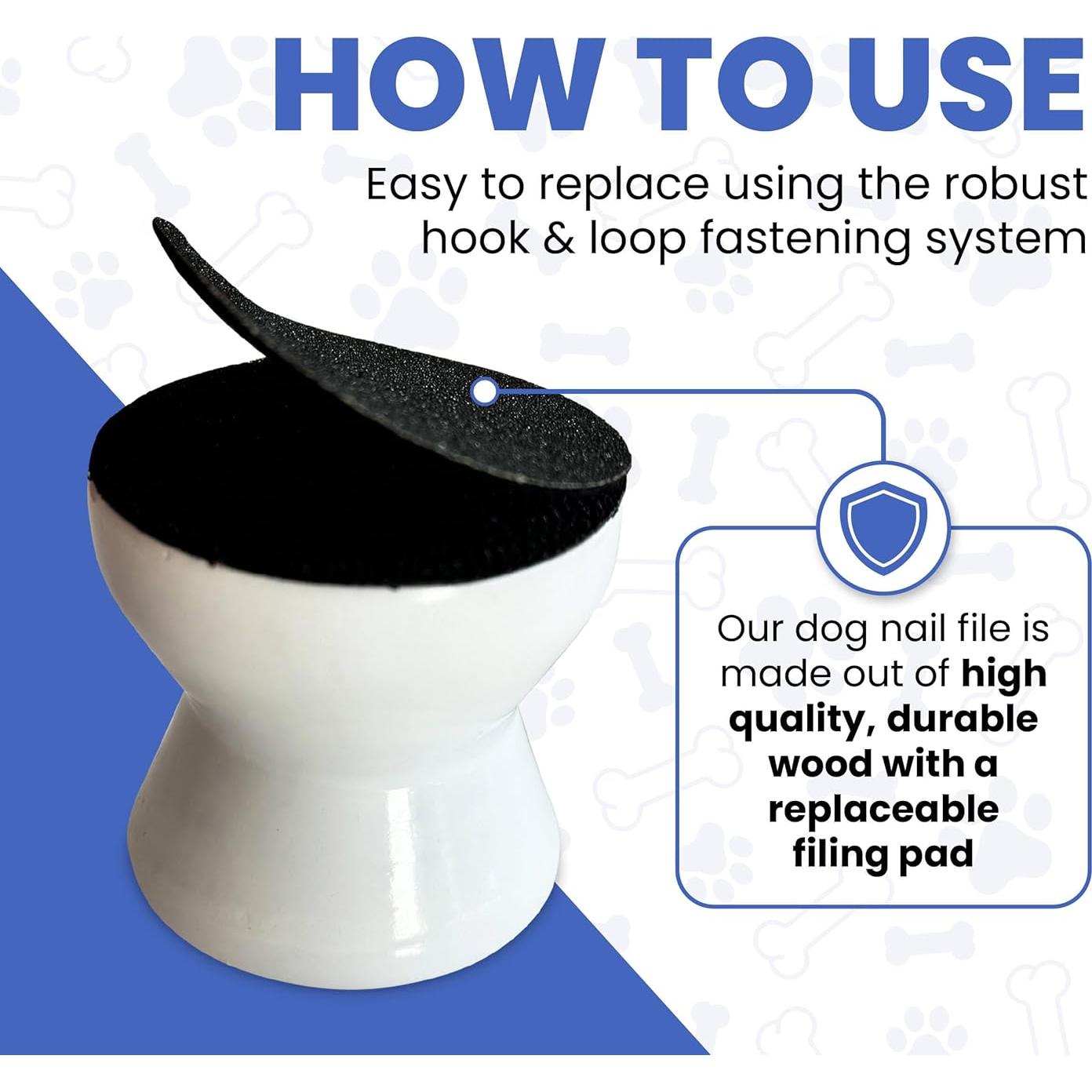 HOW TO USE

Easy to replace using the robust hook & loop fastening system

Our dog nail file is made out of high quality, durable wood with a replaceable filing pad