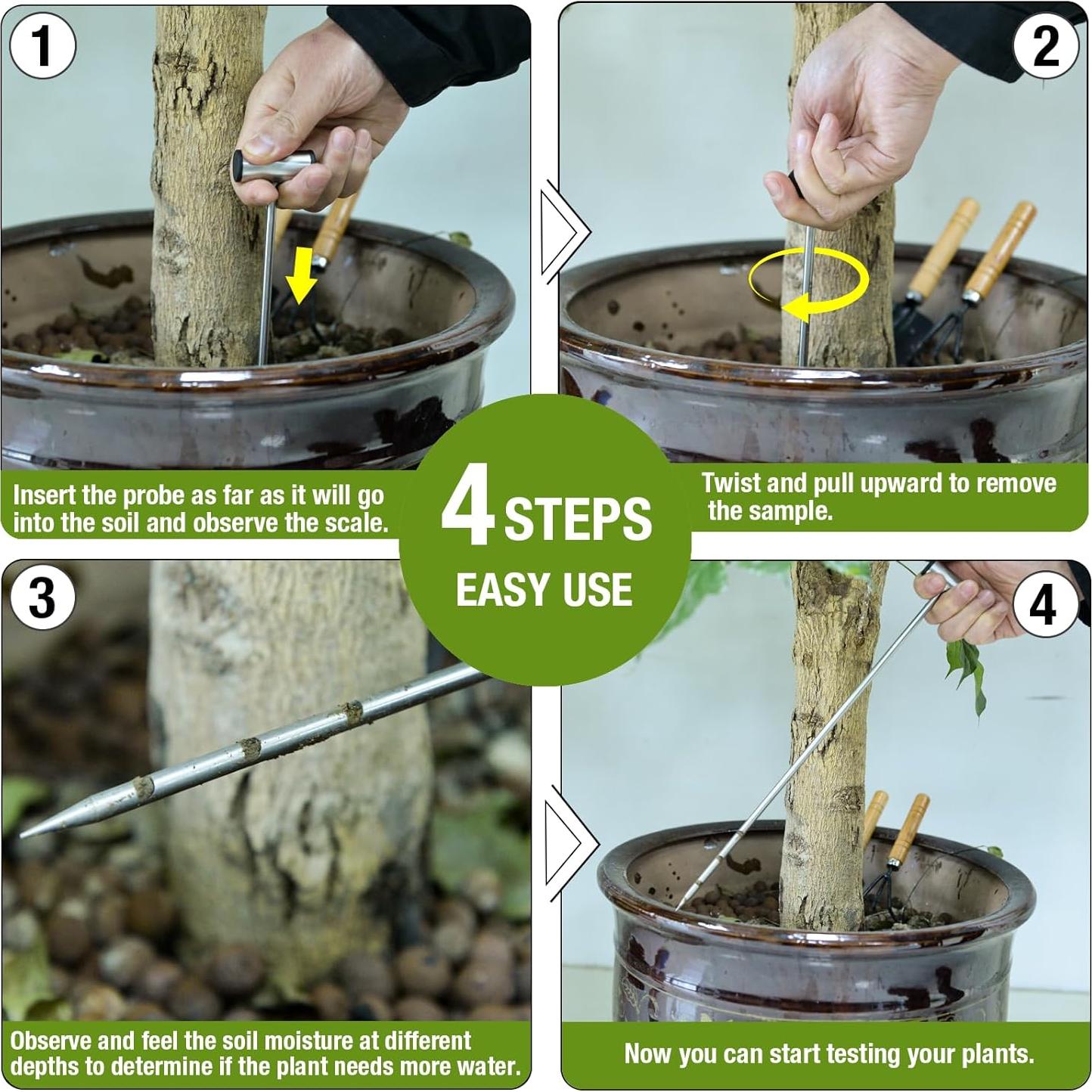 1

Insert the probe as far as it will go into the soil and observe the scale.

2

Twist and pull upward to remove the sample.

4 STEPS
EASY USE

3

Observe and feel the soil moisture at different depths to determine if the plant needs more water.

4

Now you can start testing your plants.