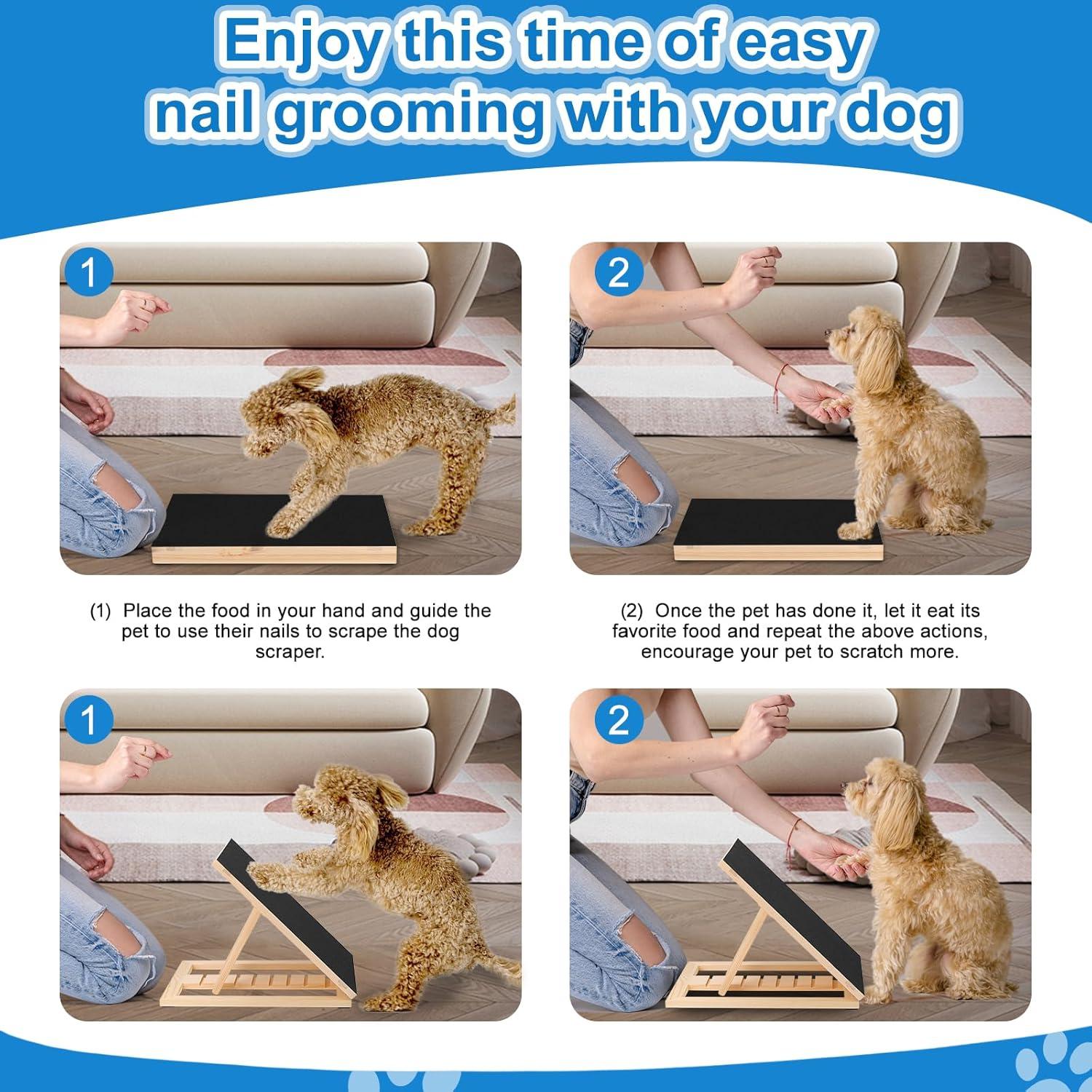 Enjoy this time of easy nail grooming with your dog

1

2

(1) Place the food in your hand and guide the pet to use their nails to scrape the dog scraper.

(2) Once the pet has done it, let it eat its favorite food and repeat the above actions, encourage your pet to scratch more.

1

2