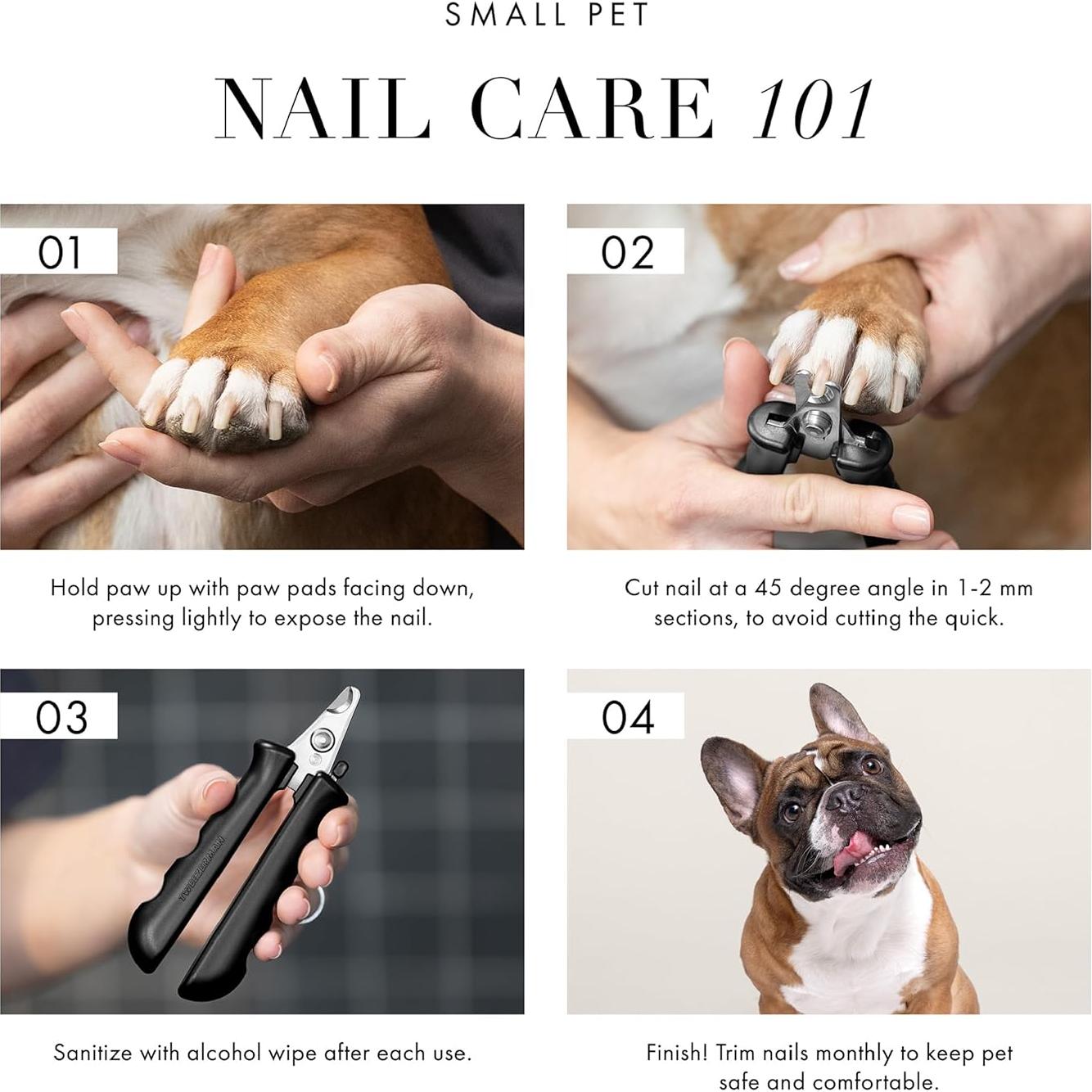 SMALL PET

NAIL CARE 101

01

Hold paw up with paw pads facing down, pressing lightly to expose the nail.

02

Cut nail at a 45 degree angle in 1-2 mm sections, to avoid cutting the quick.

03

TWEEZERMAN

Sanitize with alcohol wipe after each use.

04

Finish! Trim nails monthly to keep pet safe and comfortable.