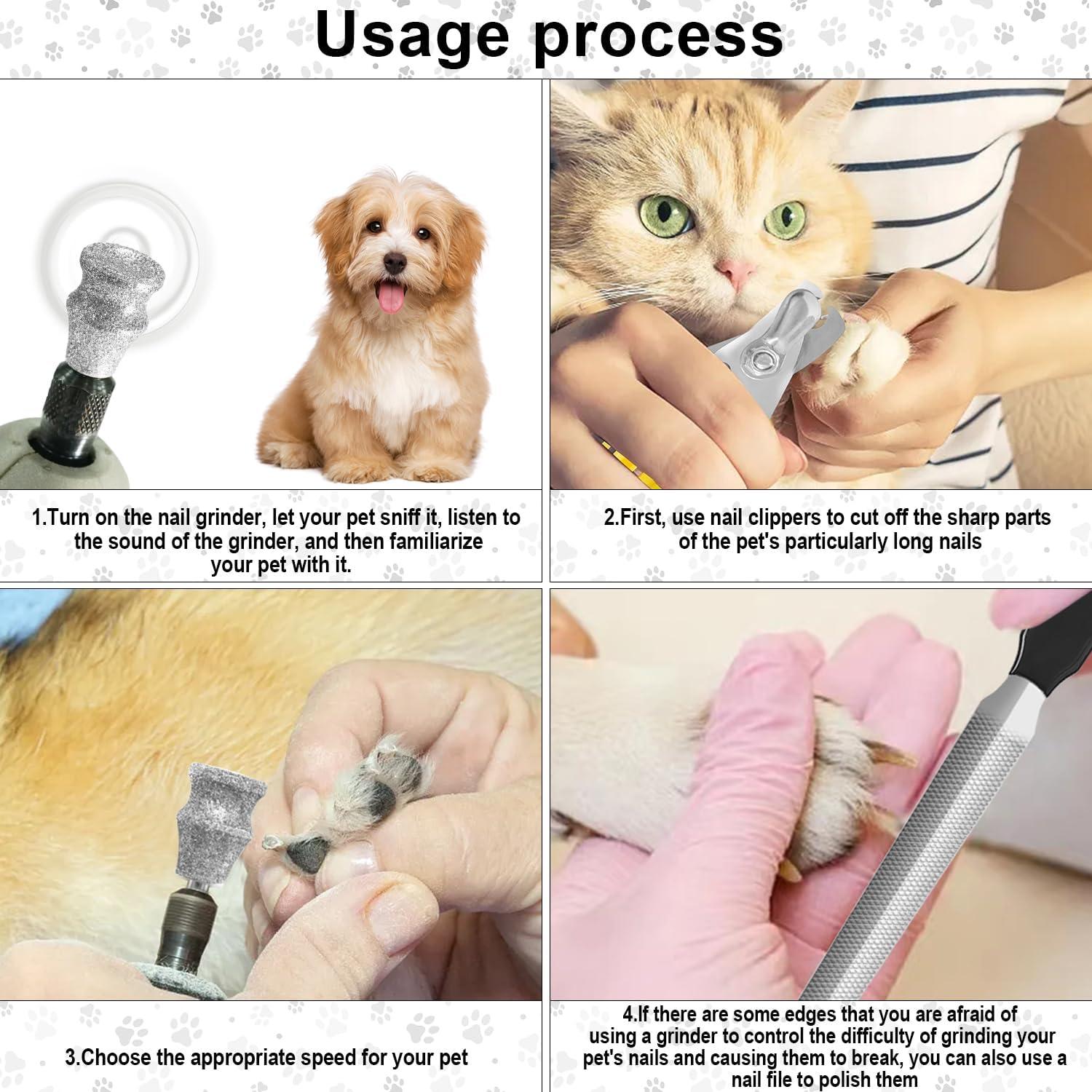 Usage process

1.Turn on the nail grinder, let your pet sniff it, listen to the sound of the grinder, and then familiarize your pet with it.

2.First, use nail clippers to cut off the sharp parts of the pet's particularly long nails

3.Choose the appropriate speed for your pet

4.If there are some edges that you are afraid of using a grinder to control the difficulty of grinding your pet's nails and causing them to break, you can also use a nail file to polish them