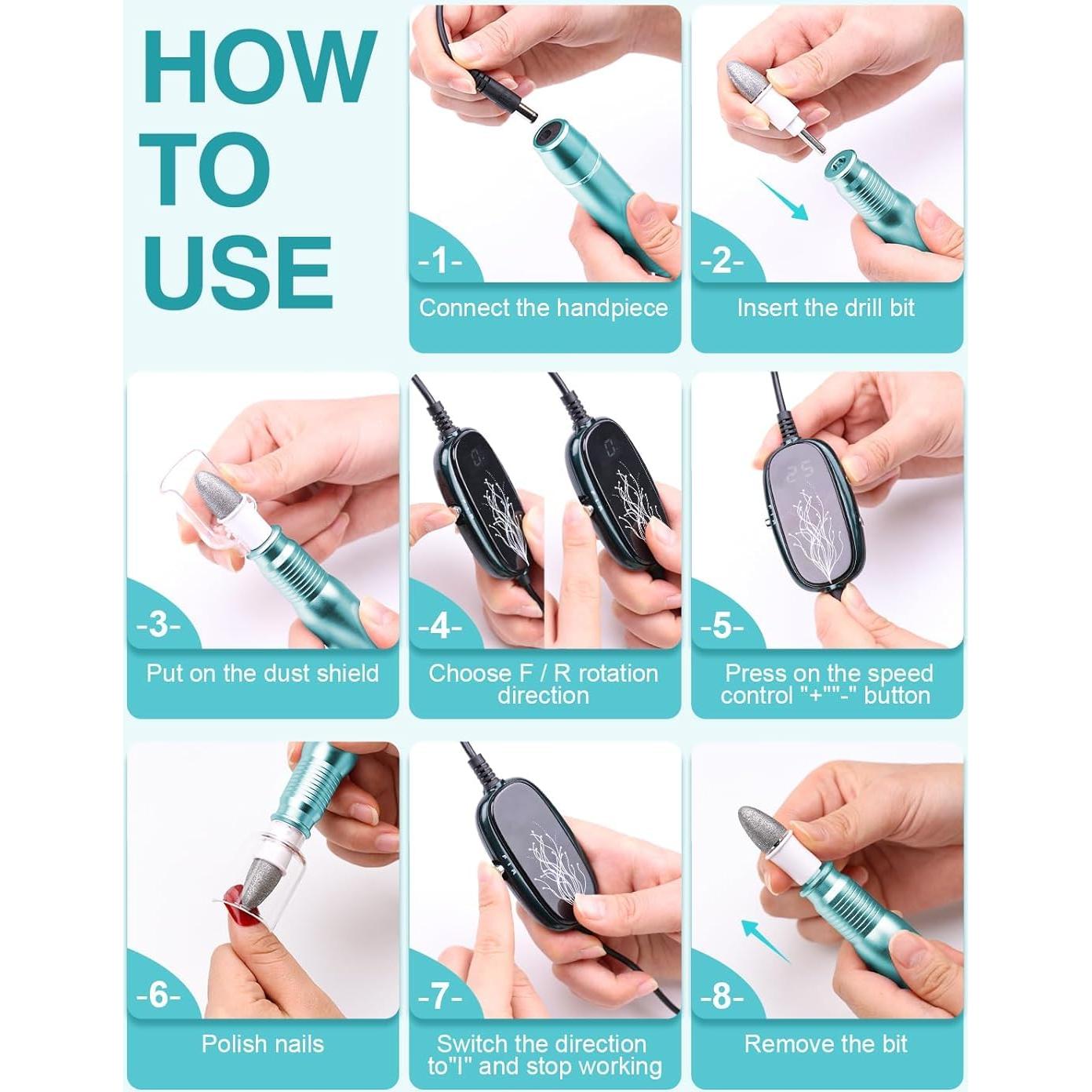 HOW TO USE

-1-
Connect the handpiece

-2-
Insert the drill bit

-3-
Put on the dust shield

-4-
Choose F / R rotation direction

25

-5-
Press on the speed control "+""-" button

-6-
Polish nails

-7-
Switch the direction to"I" and stop working

-8-
Remove the bit