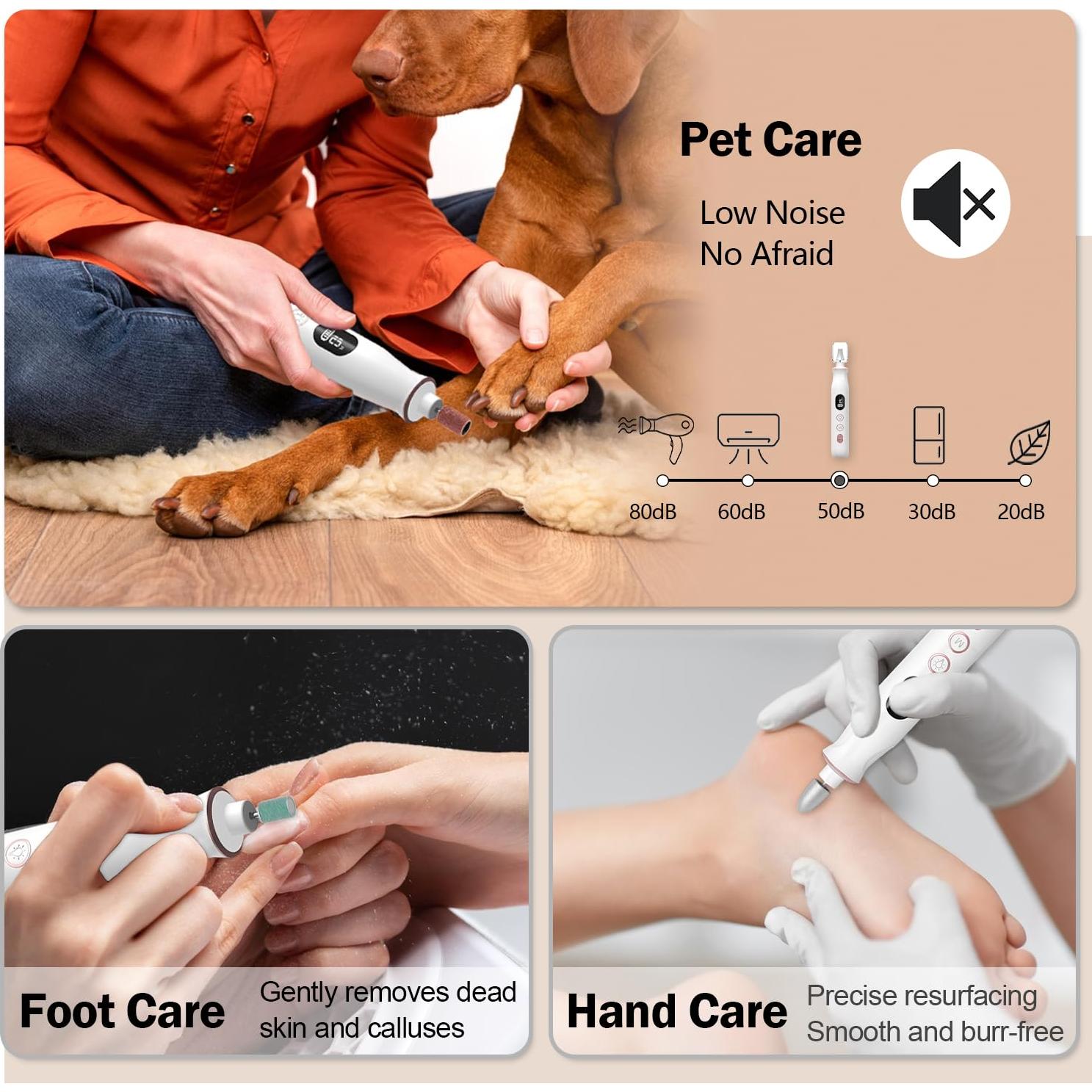 Pet Care

Low Noise
No Afraid

80dB 60dB 50dB 30dB 20dB

Foot Care
Gently removes dead skin and calluses

Hand Care
Precise resurfacing
Smooth and burr-free