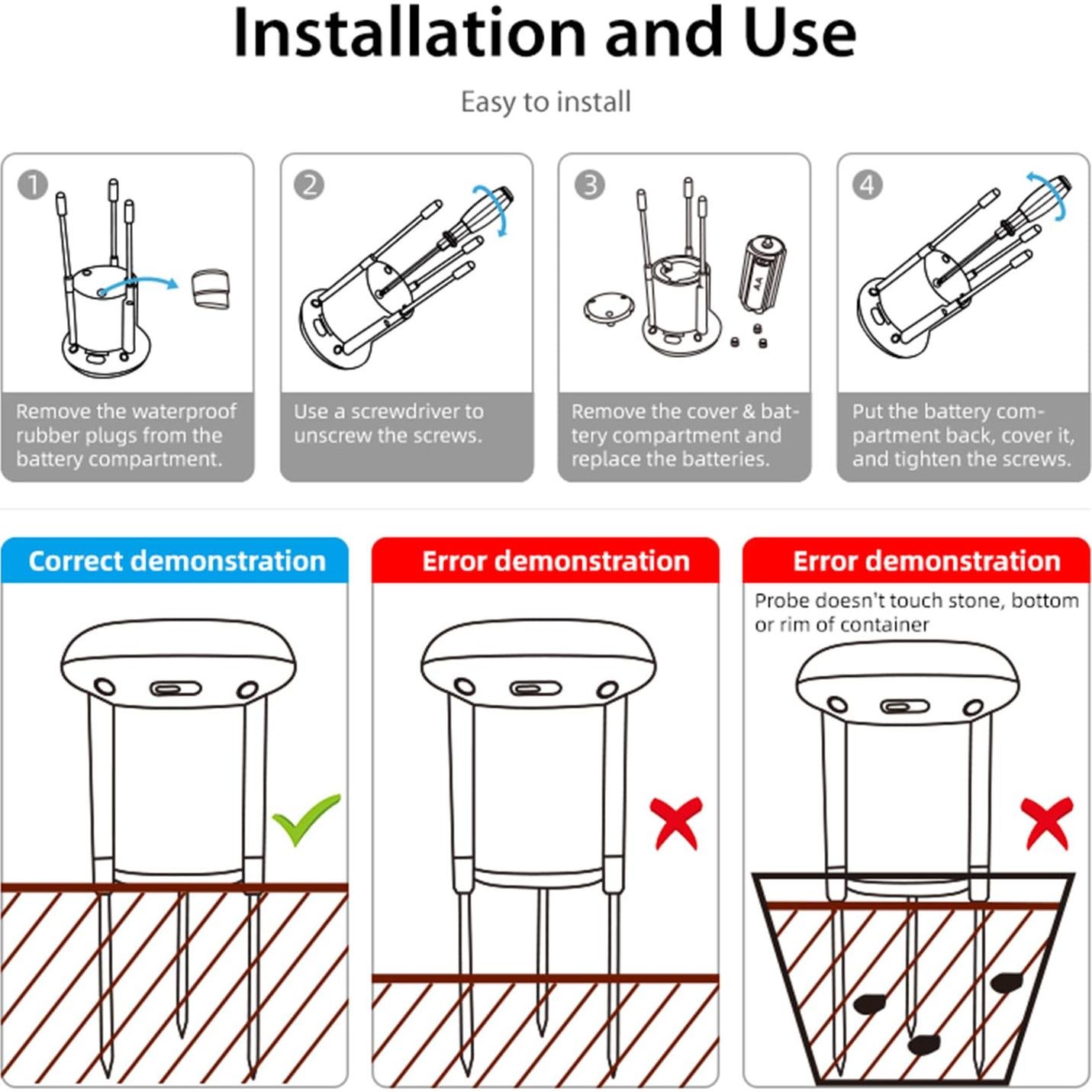 Installation and Use

Easy to install

1

Remove the waterproof rubber plugs from the battery compartment.

2

Use a screwdriver to unscrew the screws.

3

AA

Remove the cover & battery compartment and replace the batteries.

4

Put the battery compartment back, cover it, and tighten the screws.

Correct demonstration

Error demonstration

Error demonstration

Probe doesn't touch stone, bottom or rim of container