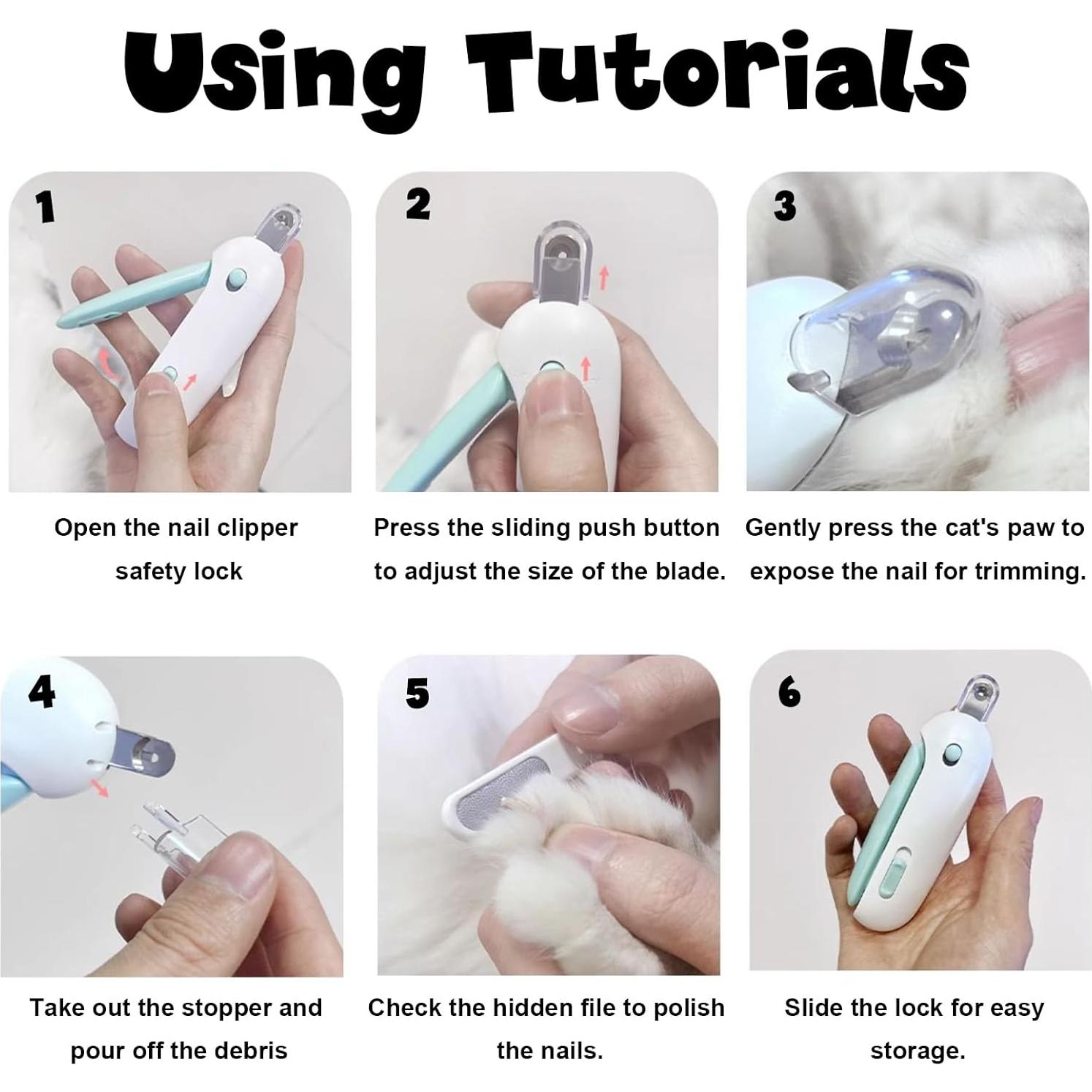 Using Tutorials

1

Open the nail clipper safety lock

2

Press the sliding push button to adjust the size of the blade.

3

Gently press the cat's paw to expose the nail for trimming.

4

Take out the stopper and pour off the debris

5

Check the hidden file to polish the nails.

6

Slide the lock for easy storage.