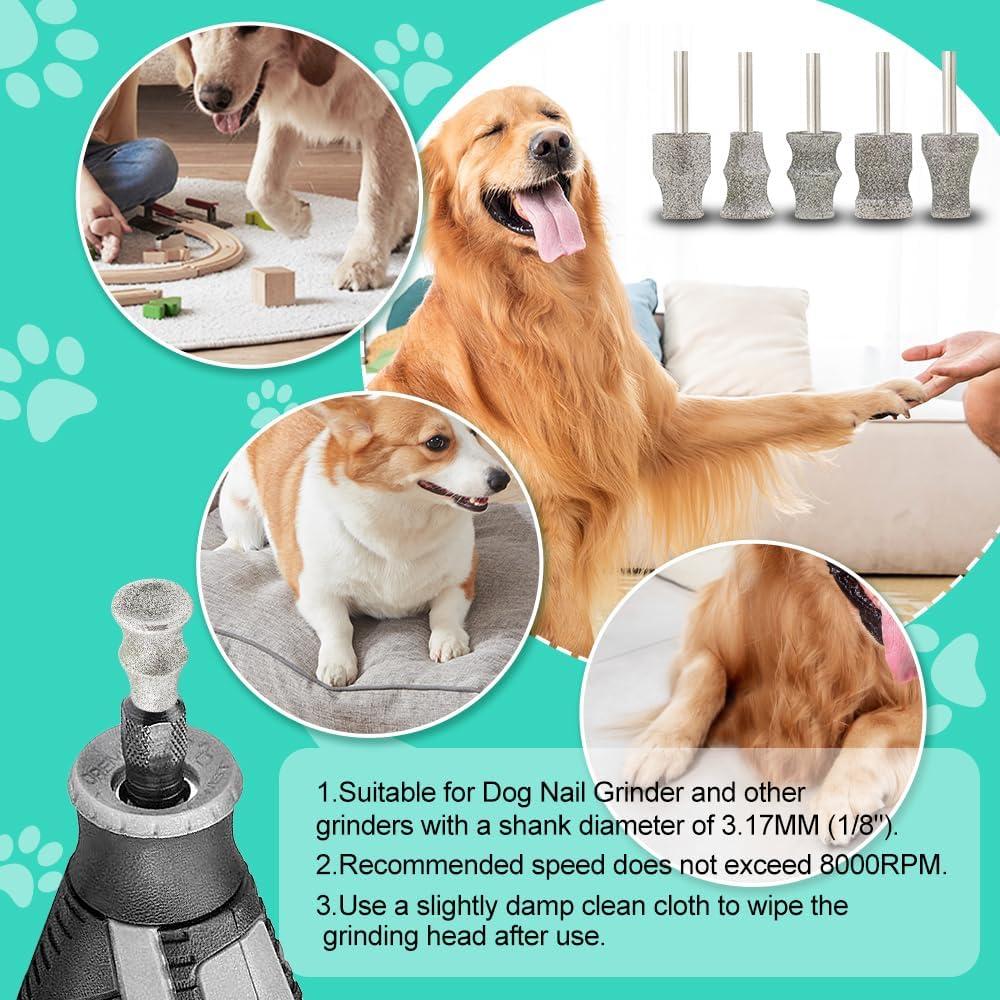 1.Suitable for Dog Nail Grinder and other grinders with a shank diameter of 3.17MM (1/8'').

2.Recommended speed does not exceed 8000RPM.

3.Use a slightly damp clean cloth to wipe the grinding head after use.