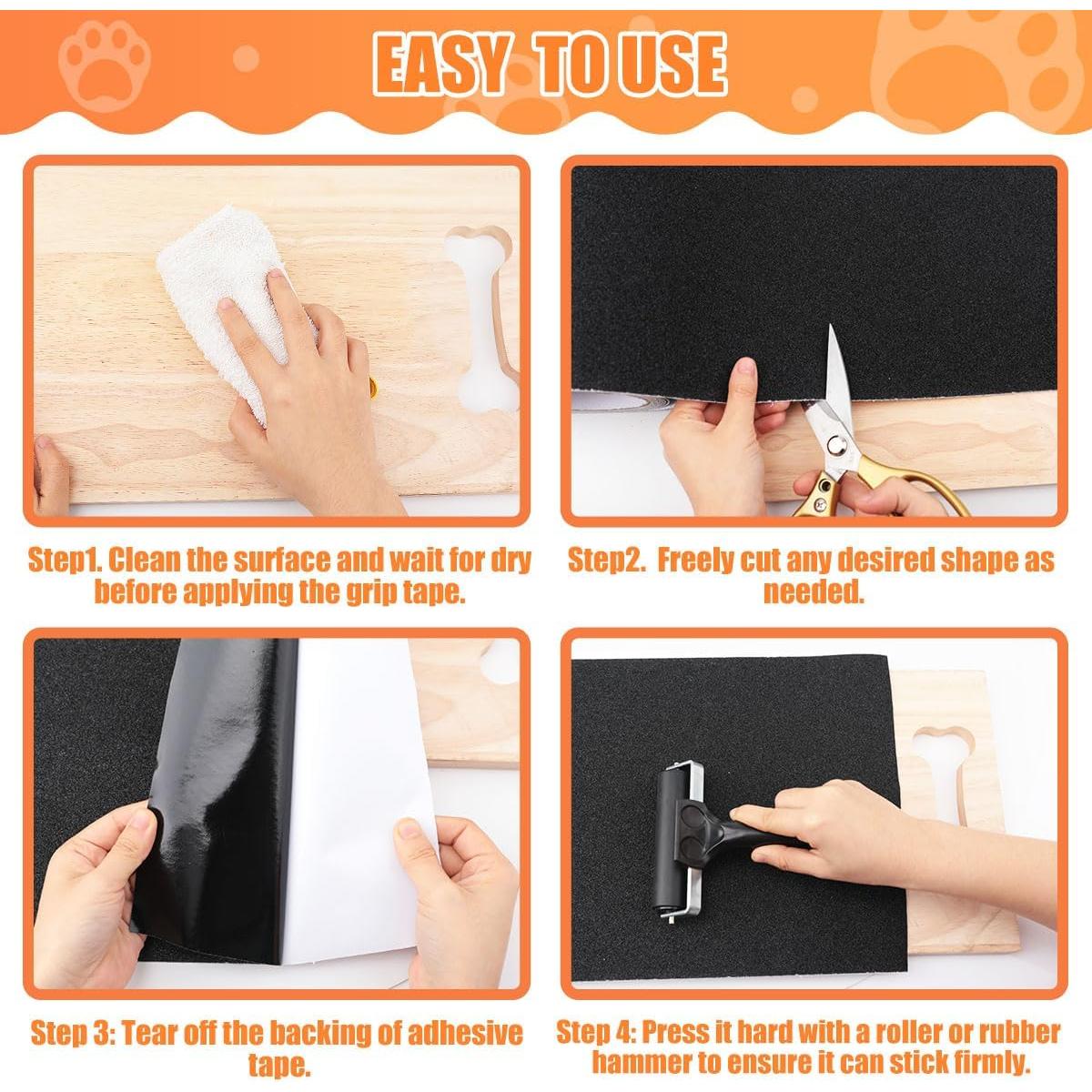 EASY TO USE

Step1. Clean the surface and wait for dry before applying the grip tape.

Step2. Freely cut any desired shape as needed.

Step 3: Tear off the backing of adhesive tape.

Step 4: Press it hard with a roller or rubber hammer to ensure it can stick firmly.